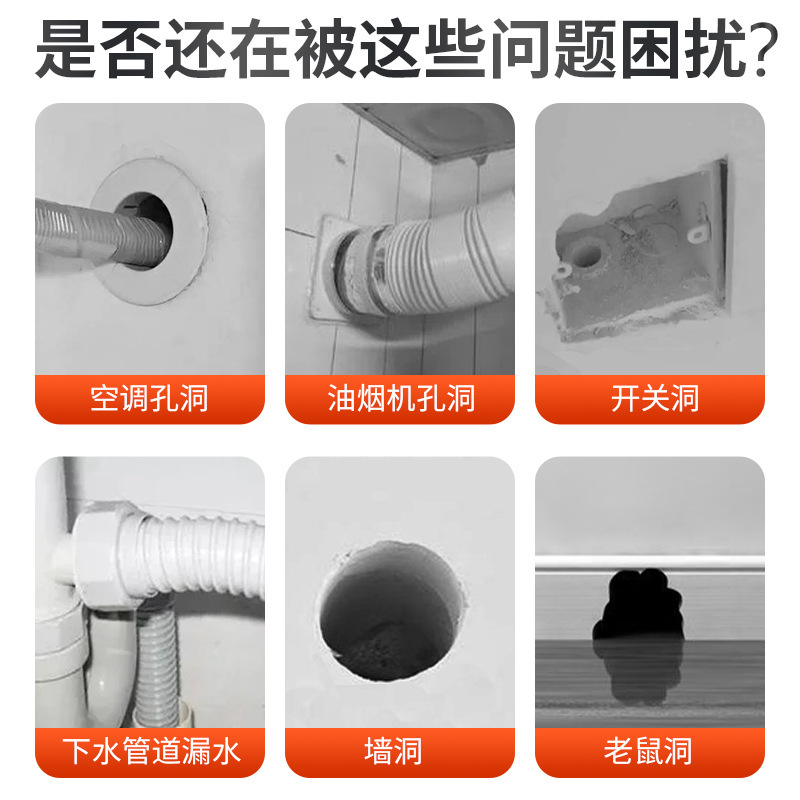 是否还在被这些问题困扰?

空调孔洞

油烟机孔洞

开关洞

下水管道漏水

墙洞

老鼠洞