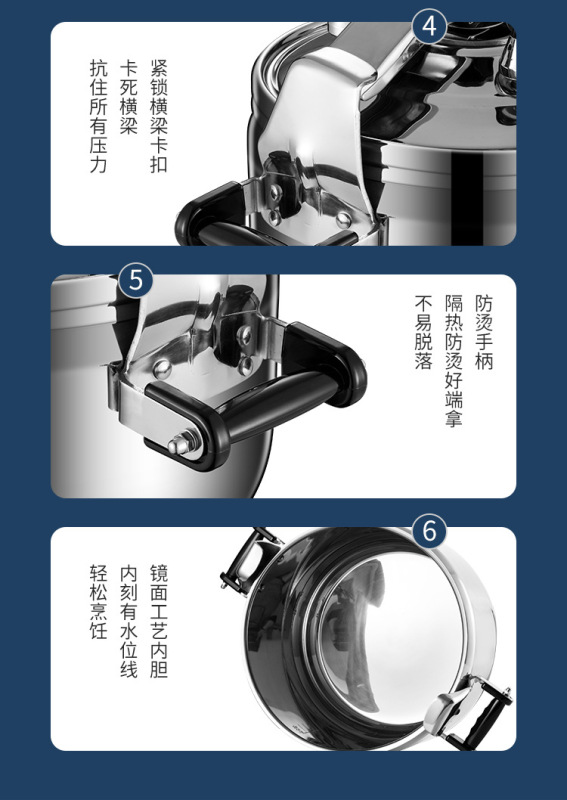 4

紧锁横梁卡扣
卡死横梁
抗住所有压力

5

防烫手柄
隔热防烫好端拿
不易脱落

6

镜面工艺内胆
内刻有水位线
轻松烹饪