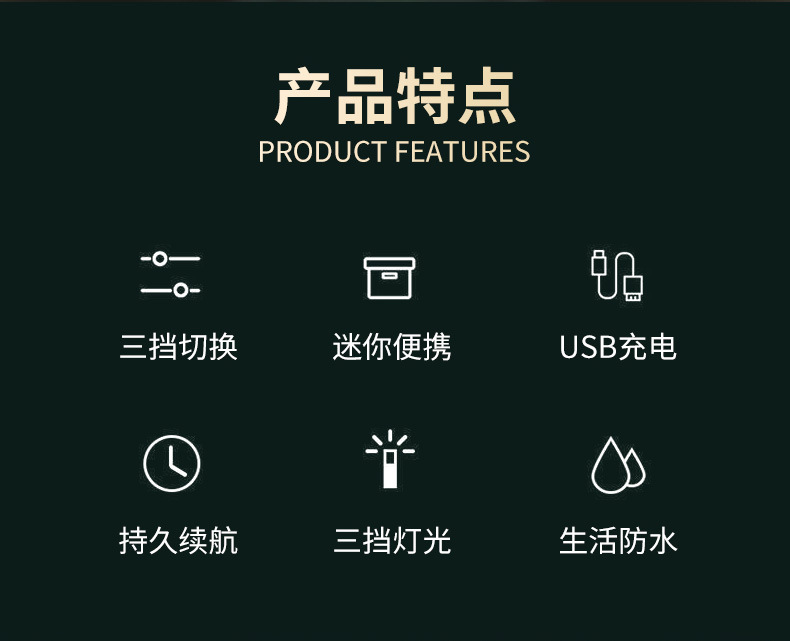 产品特点
PRODUCT FEATURES

三挡切换

迷你便携

USB充电

持久续航

三挡灯光

生活防水