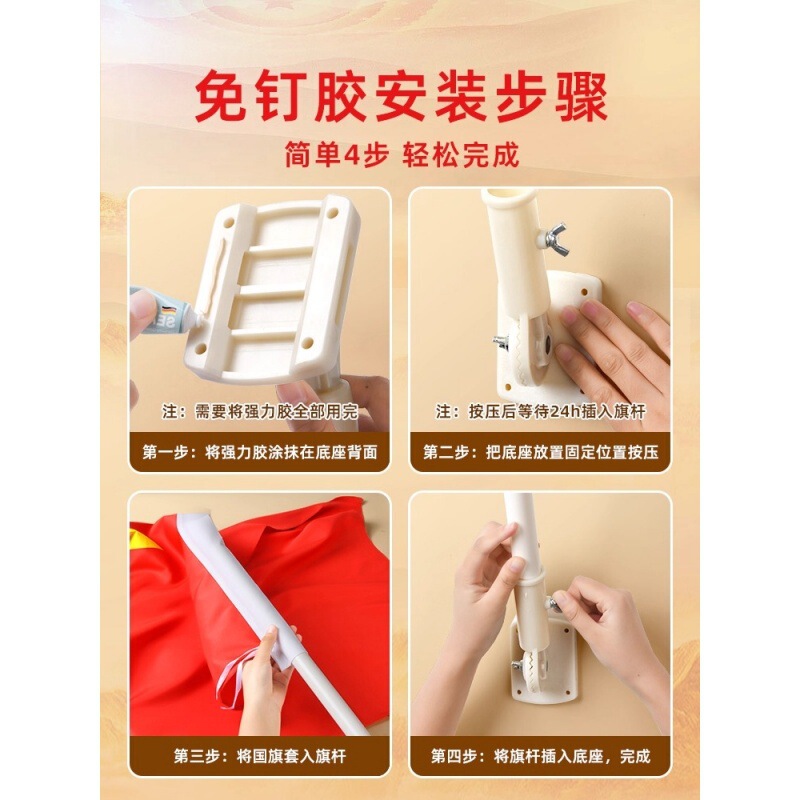 免钉胶安装步骤

简单4步 轻松完成

注：需要将强力胶全部用完

第一步：将强力胶涂抹在底座背面

注：按压后等待24h插入旗杆

第二步：把底座放置固定位置按压

第三步：将国旗套入旗杆

第四步：将旗杆插入底座，完成