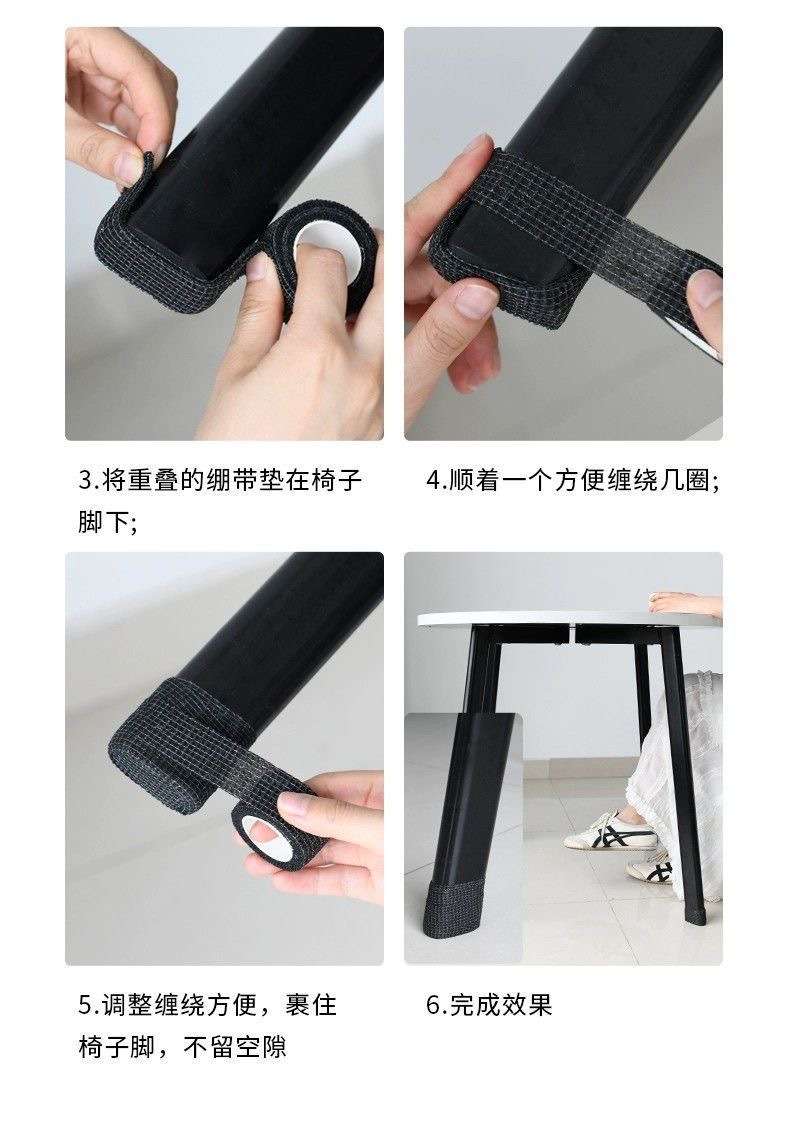 3.将重叠的绷带垫在椅子脚下;

4.顺着一个方便缠绕几圈;

5.调整缠绕方便，裹住椅子脚，不留空隙

6.完成效果