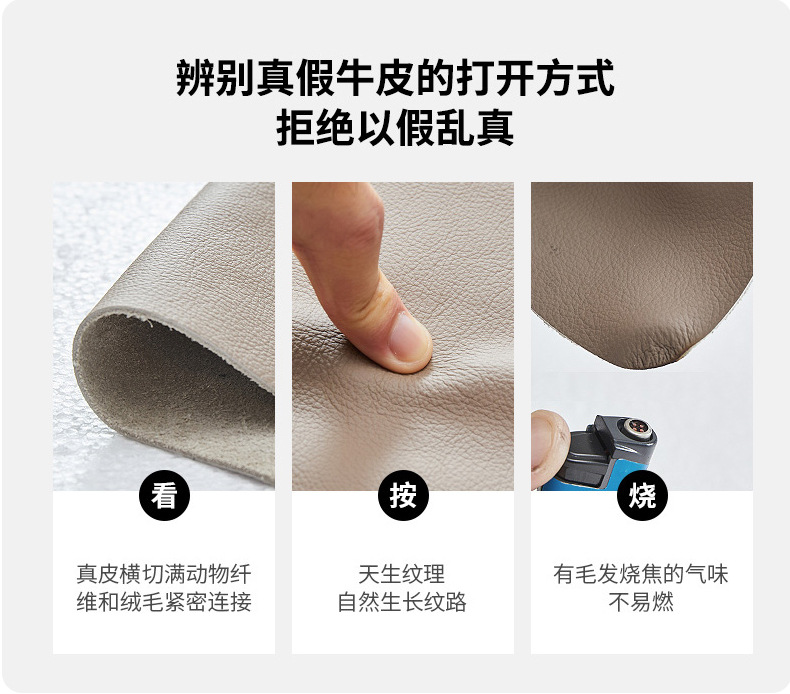 辨别真假牛皮的打开方式
拒绝以假乱真

看

真皮横切满动物纤维和绒毛紧密连接

按

天生纹理
自然生长纹路

烧

有毛发烧焦的气味
不易燃