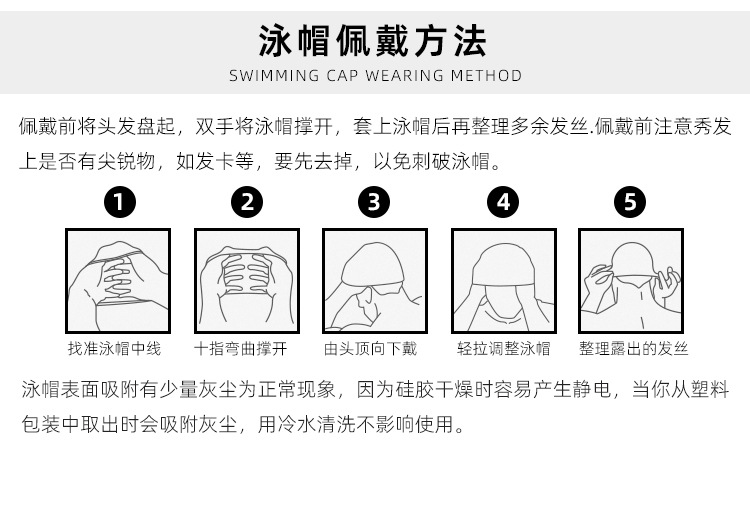 泳帽佩戴方法
SWIMMING CAP WEARING METHOD

佩戴前将头发盘起，双手将泳帽撑开，套上泳帽后再整理多余发丝.佩戴前注意秀发上是否有尖锐物，如发卡等，要先去掉，以免刺破泳帽。

1
找准泳帽中线

2
十指弯曲撑开

3
由头顶向下戴

4
轻拉调整泳帽

5
整理露出的发丝

泳帽表面吸附有少量灰尘为正常现象，因为硅胶干燥时容易产生静电，当你从塑料包装中取出时会吸附灰尘，用冷水清洗不影响使用。