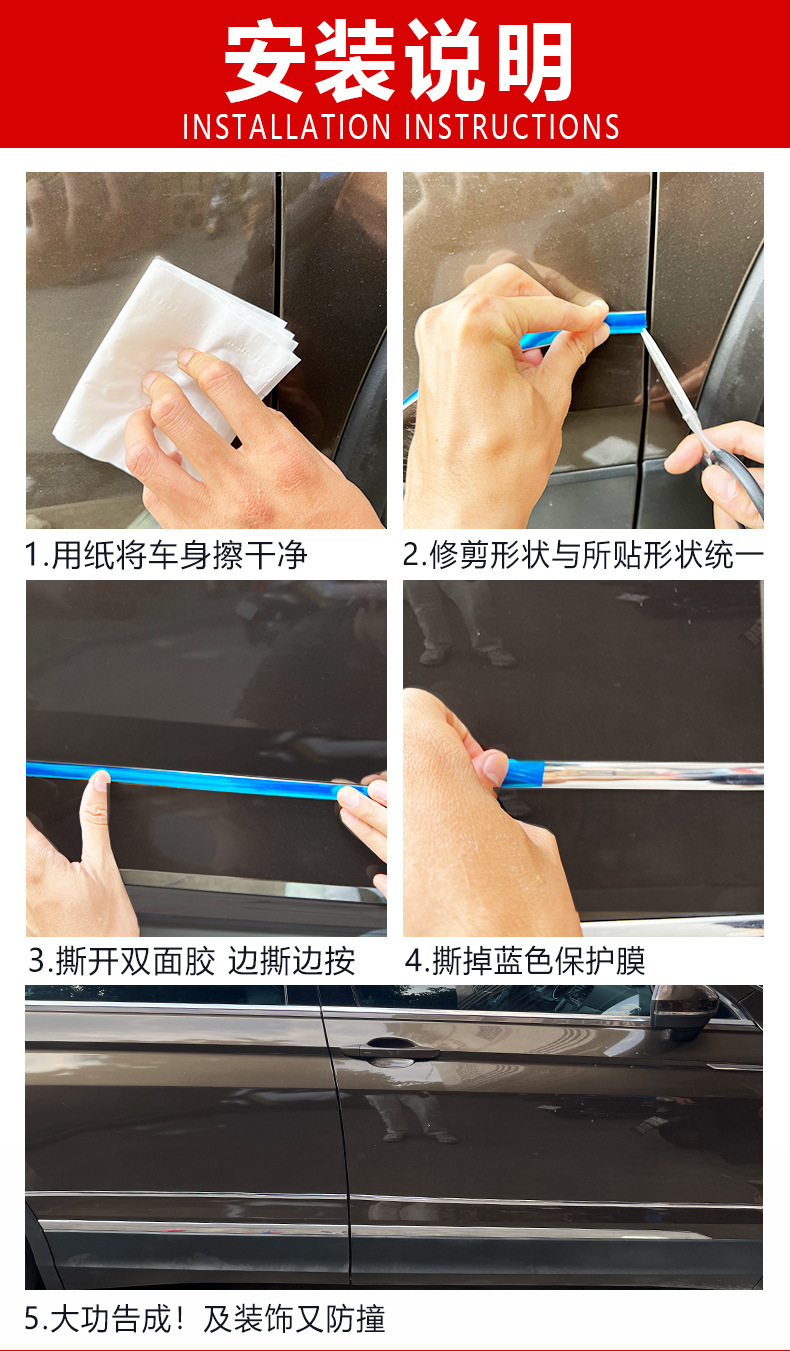 安装说明
INSTALLATION INSTRUCTIONS

1.用纸将车身擦干净

2.修剪形状与所贴形状统一

3.撕开双面胶 边撕边按

4.撕掉蓝色保护膜

5.大功告成！及装饰又防撞