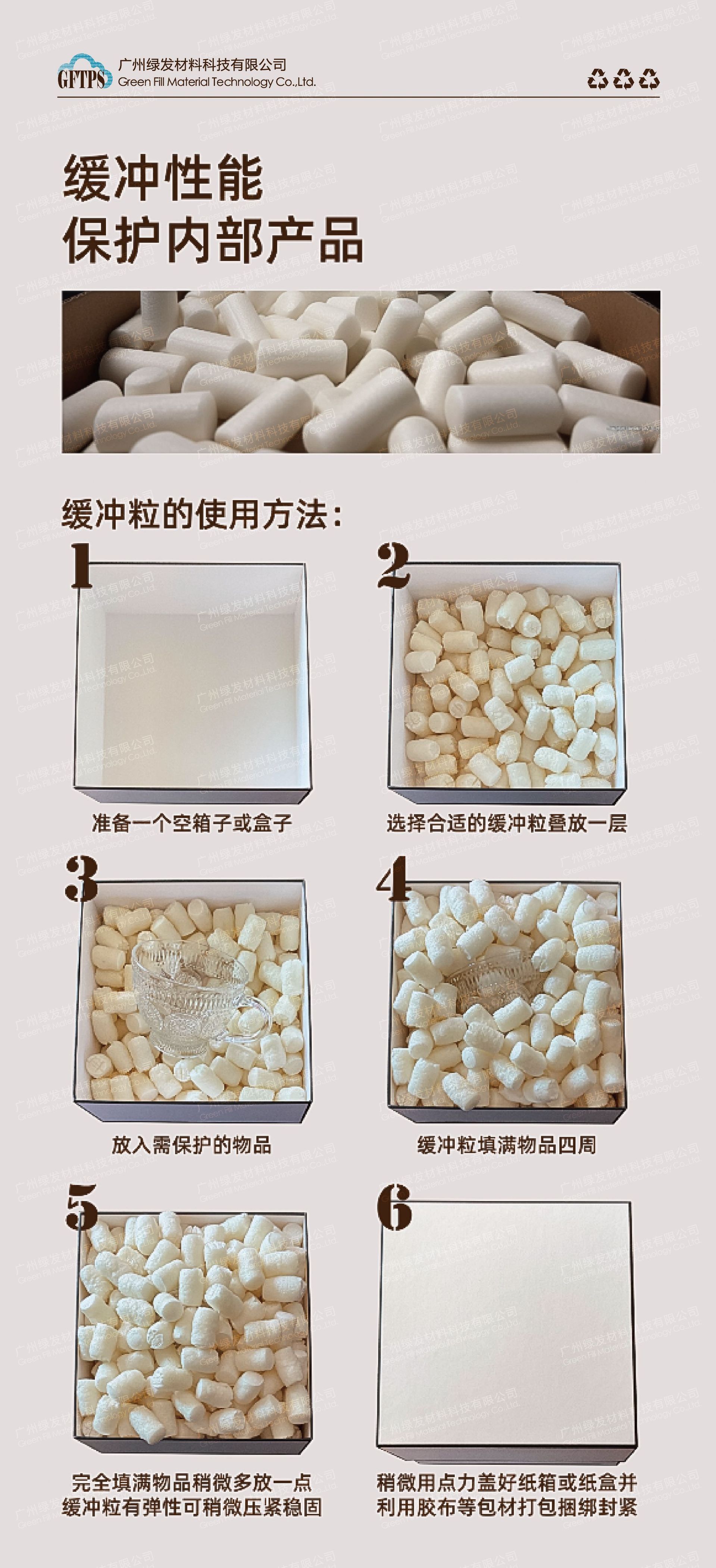 GFTPS 广州绿发材料科技有限公司
Green Fill Material Technology Co.,Ltd.

缓冲性能
保护内部产品

缓冲粒的使用方法：

1

准备一个空箱子或盒子

2

选择合适的缓冲粒叠放一层

3

放入需保护的物品

4

缓冲粒填满物品四周

5

完全填满物品稍微多放一点
缓冲粒有弹性可稍微压紧稳固

6

稍微用点力盖好纸箱或纸盒并
利用胶布等包材打包捆绑封紧