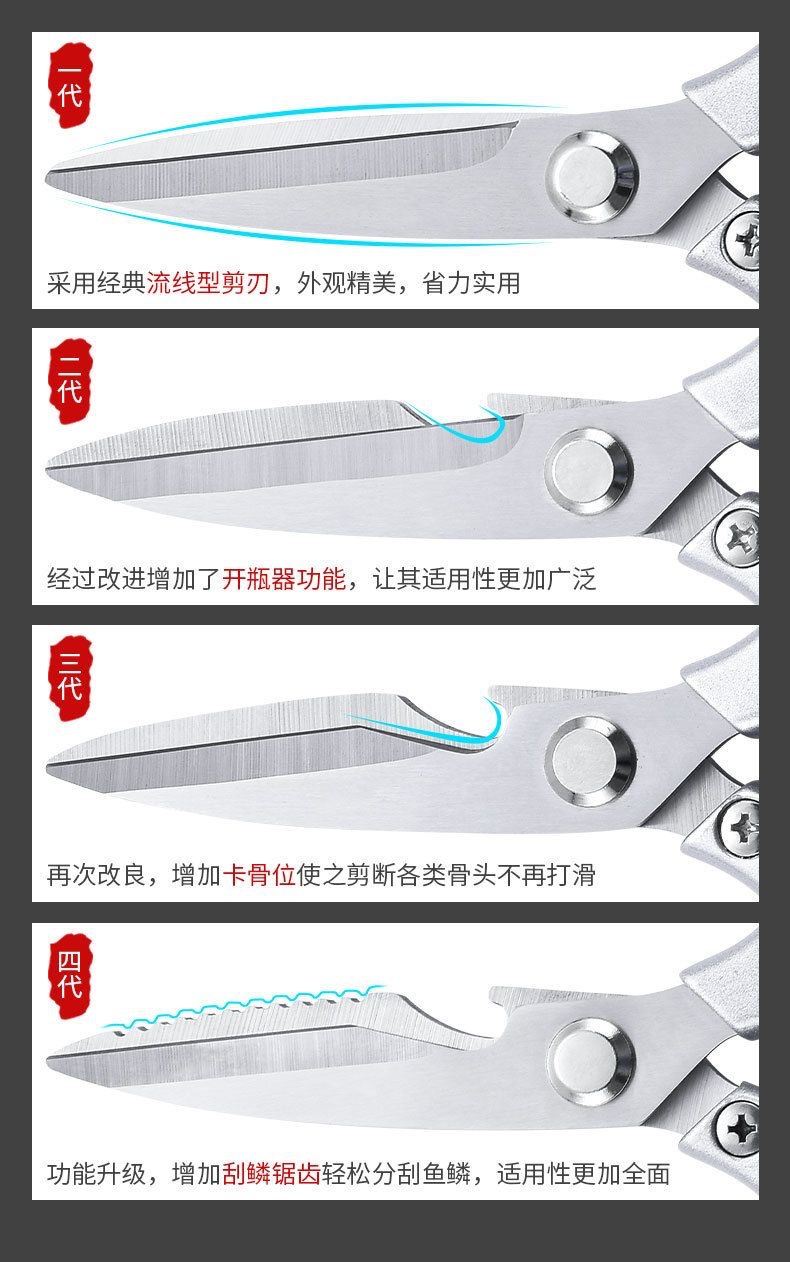 一代

采用经典流线型剪刃，外观精美，省力实用

二代

经过改进增加了开瓶器功能，让其适用性更加广泛

三代

再次改良，增加卡骨位使之剪断各类骨头不再打滑

四代

功能升级，增加刮鳞锯齿轻松分刮鱼鳞，适用性更加全面