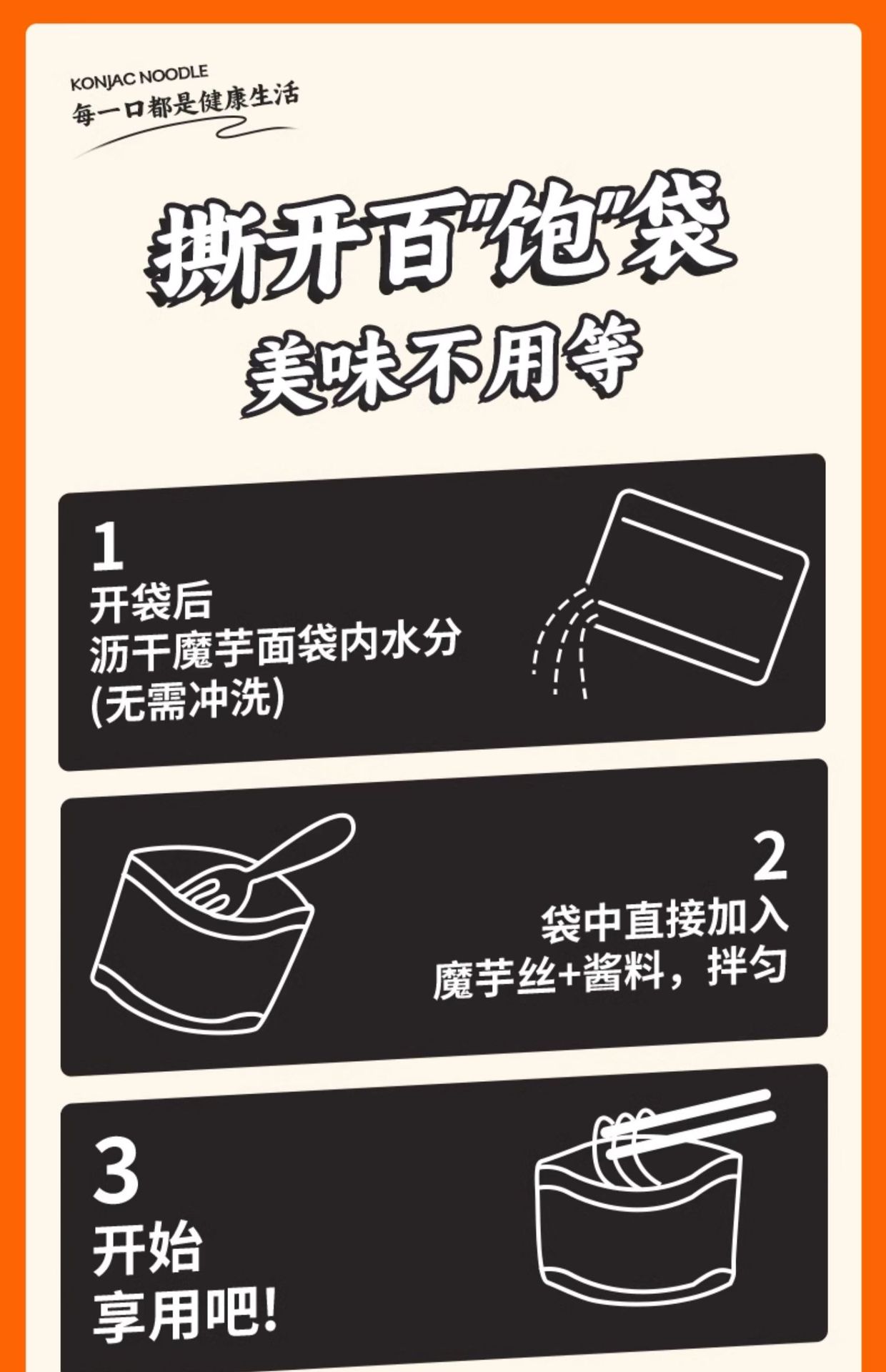 KONJAC NOODLE
每一口都是健康生活

撕开百"饱"袋
美味不用等

1
开袋后
沥干魔芋面袋内水分
(无需冲洗)

2
袋中直接加入
魔芋丝+酱料，拌匀

3
开始
享用吧!