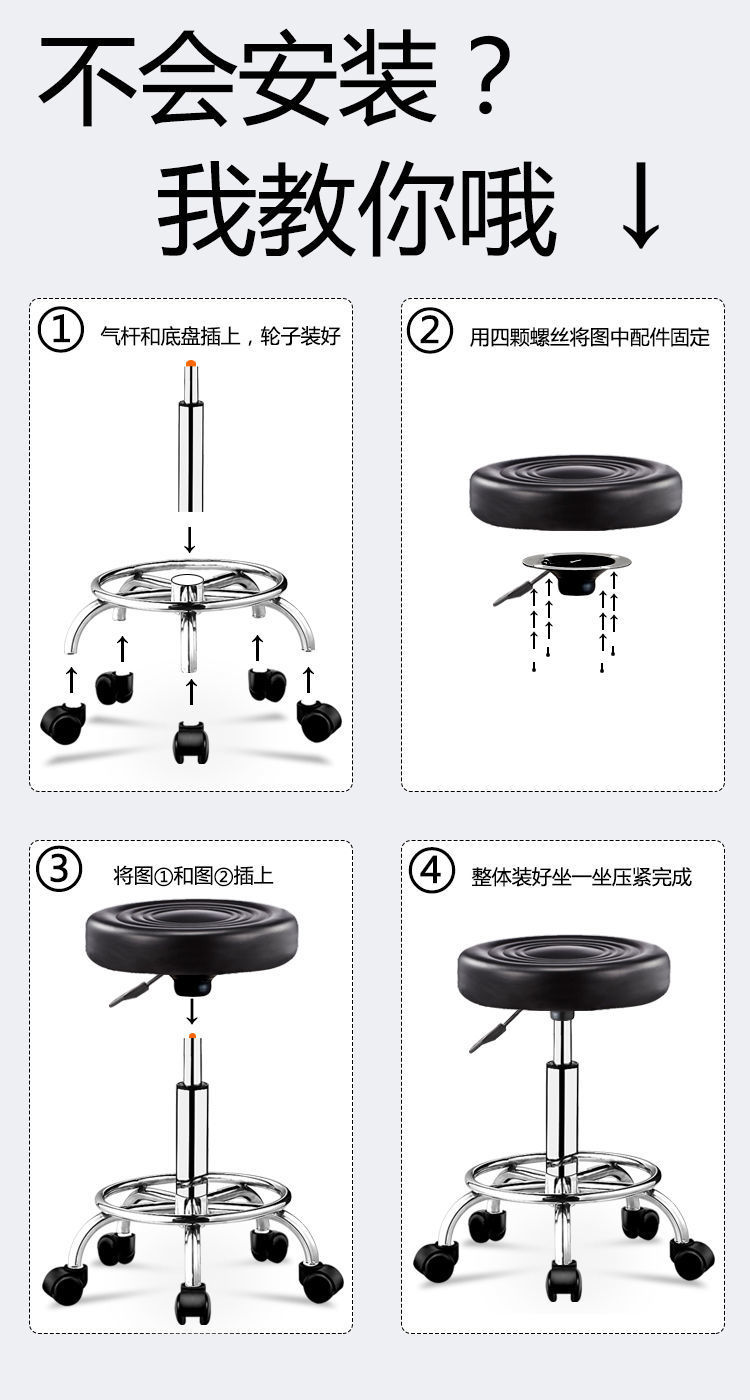 不会安装？
我教你哦 ↓

① 气杆和底盘插上，轮子装好

② 用四颗螺丝将图中配件固定

③ 将图①和图②插上

④ 整体装好坐一坐压紧完成