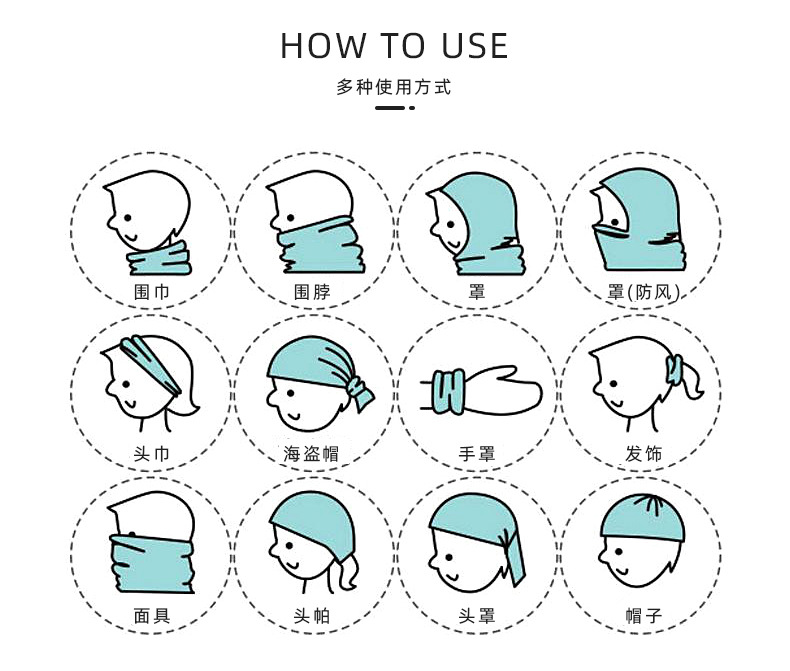 HOW TO USE

多种使用方式

围巾

围脖

罩

罩(防风)

头巾

海盗帽

手罩

发饰

面具

头帕

头罩

帽子