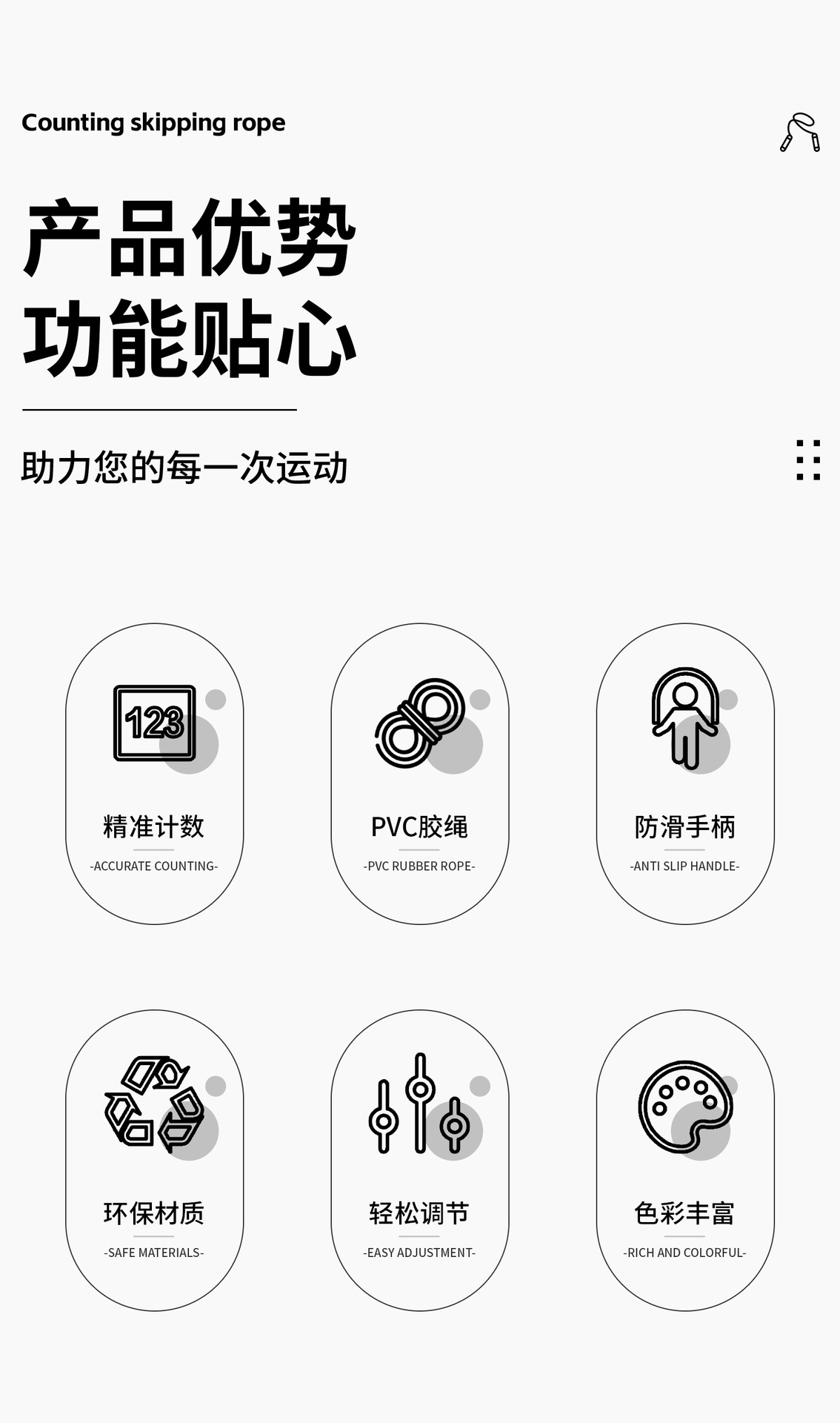 Counting skipping rope

产品优势
功能贴心

助力您的每一次运动

123

精准计数

-ACCURATE COUNTING-

PVC胶绳

-PVC RUBBER ROPE-

防滑手柄

-ANTI SLIP HANDLE-

环保材质

-SAFE MATERIALS-

轻松调节

-EASY ADJUSTMENT-

色彩丰富

-RICH AND COLORFUL-