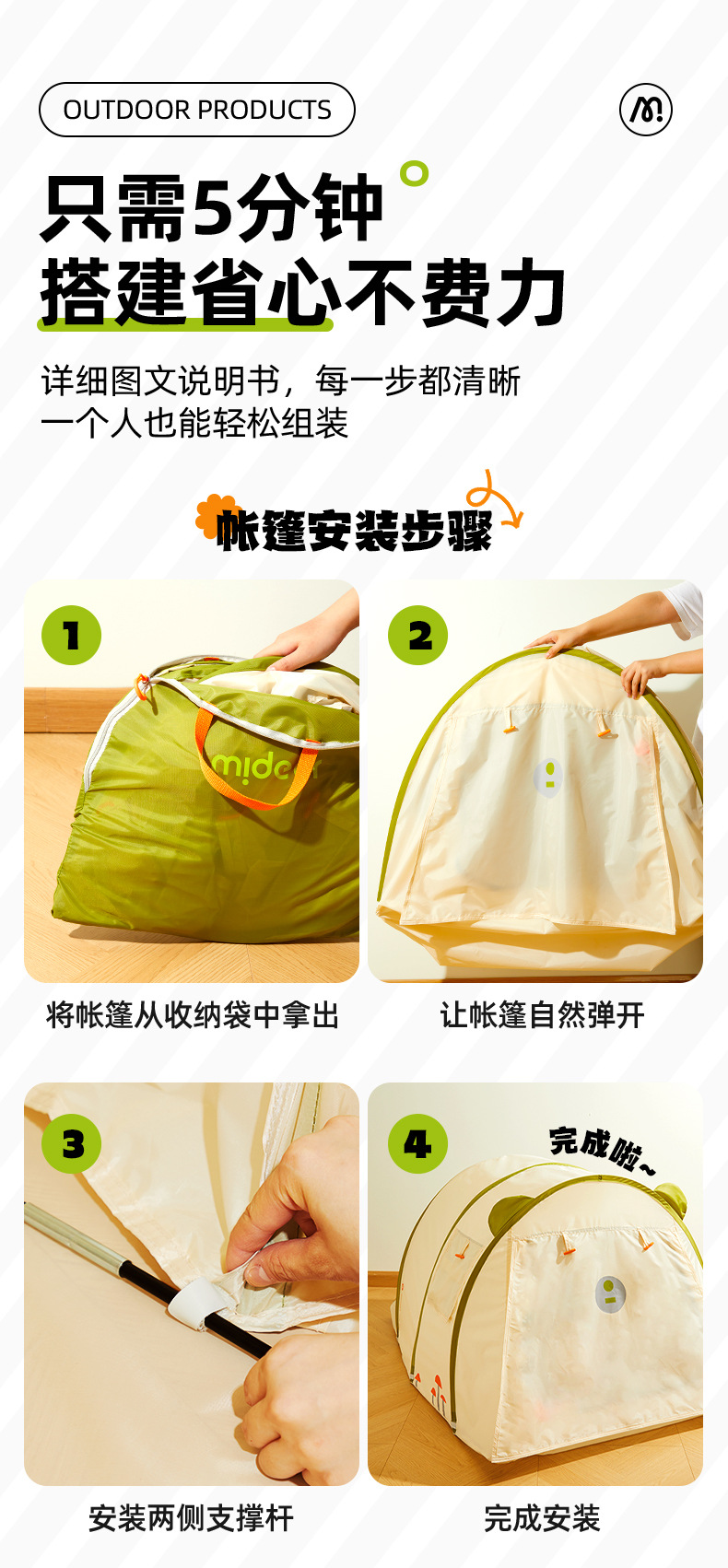 OUTDOOR PRODUCTS

只需5分钟
搭建省心不费力

详细图文说明书，每一步都清晰
一个人也能轻松组装

帐篷安装步骤

1

mido

将帐篷从收纳袋中拿出

2

让帐篷自然弹开

3

安装两侧支撑杆

4

完成啦~

完成安装