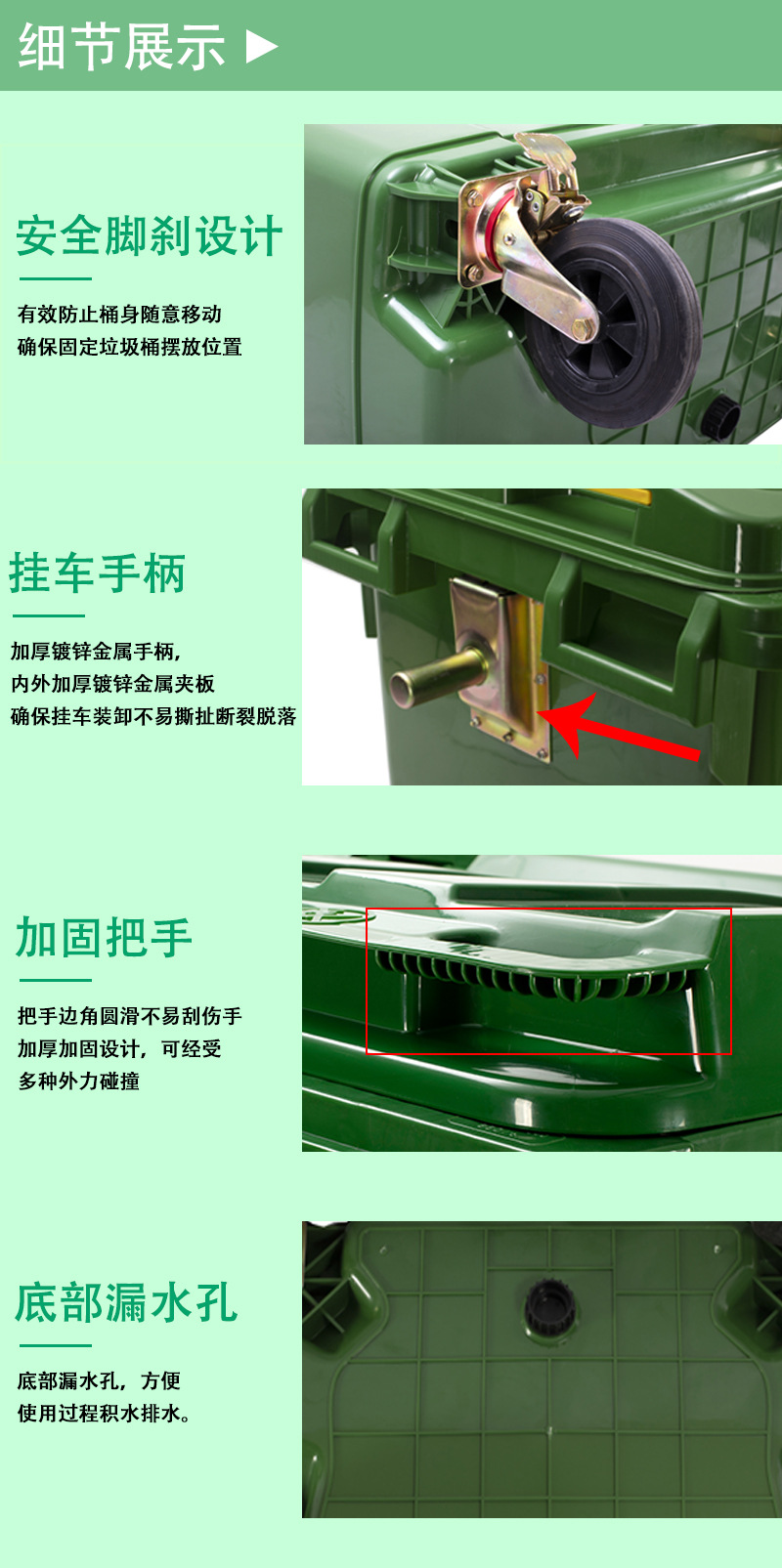 细节展示 ▶

安全脚刹设计

有效防止桶身随意移动
确保固定垃圾桶摆放位置

挂车手柄

加厚镀锌金属手柄,
内外加厚镀锌金属夹板
确保挂车装卸不易撕扯断裂脱落

加固把手

把手边角圆滑不易刮伤手
加厚加固设计,可经受
多种外力碰撞

底部漏水孔

底部漏水孔,方便
使用过程积水排水。