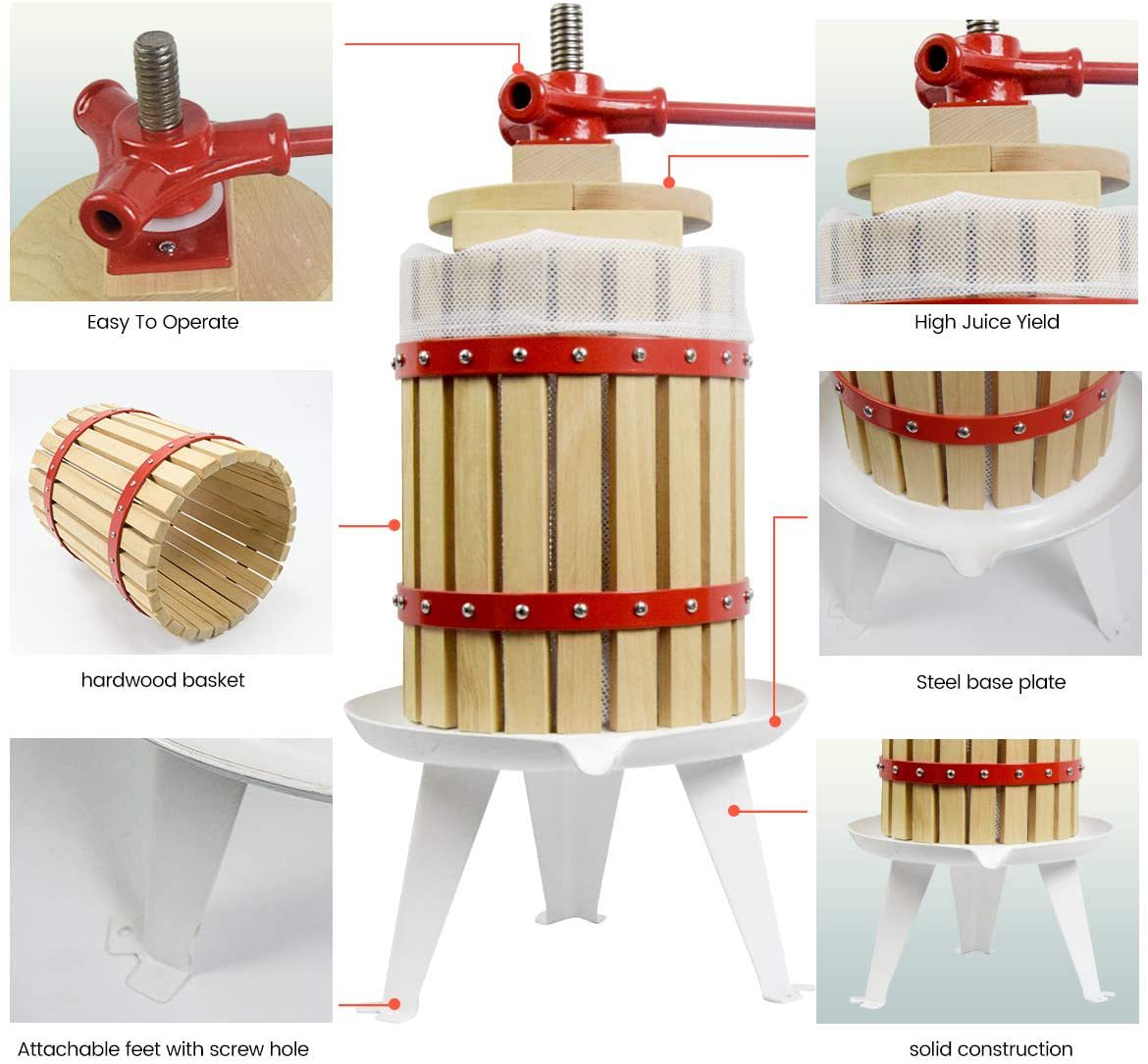 Easy To Operate

hardwood basket

Attachable feet with screw hole

High Juice Yield

Steel base plate

solid construction