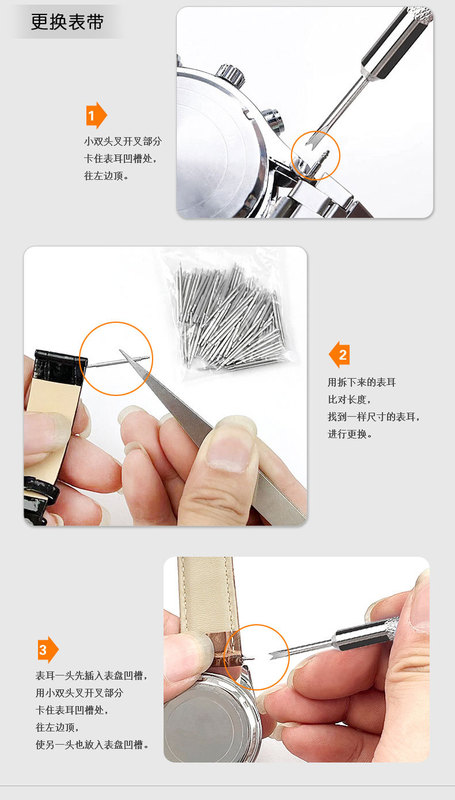 更换表带

1
小双头叉开叉部分
卡住表耳凹槽处，
往左边顶。

2
用拆下来的表耳
比对长度，
找到一样尺寸的表耳，
进行更换。

3
表耳一头先插入表盘凹槽，
用小双头叉开叉部分
卡住表耳凹槽处，
往左边顶，
使另一头也放入表盘凹槽。