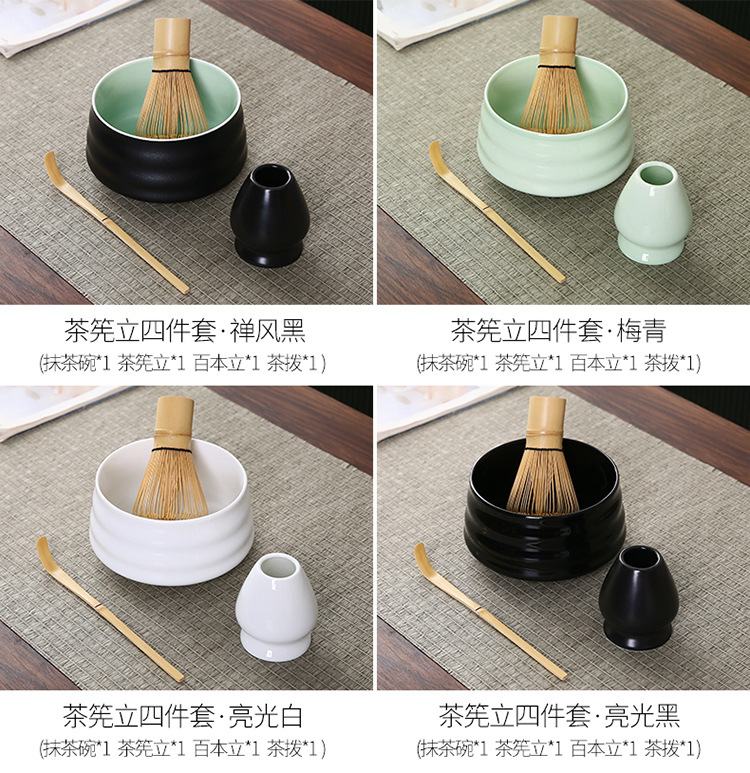 茶筅立四件套·禅风黑
(抹茶碗*1 茶筅立*1 百本立*1 茶拨*1)

茶筅立四件套·梅青
(抹茶碗*1 茶筅立*1 百本立*1 茶拨*1)

茶筅立四件套·亮光白
(抹茶碗*1 茶筅立*1 百本立*1 茶拨*1)

茶筅立四件套·亮光黑
(抹茶碗*1 茶筅立*1 百本立*1 茶拨*1)