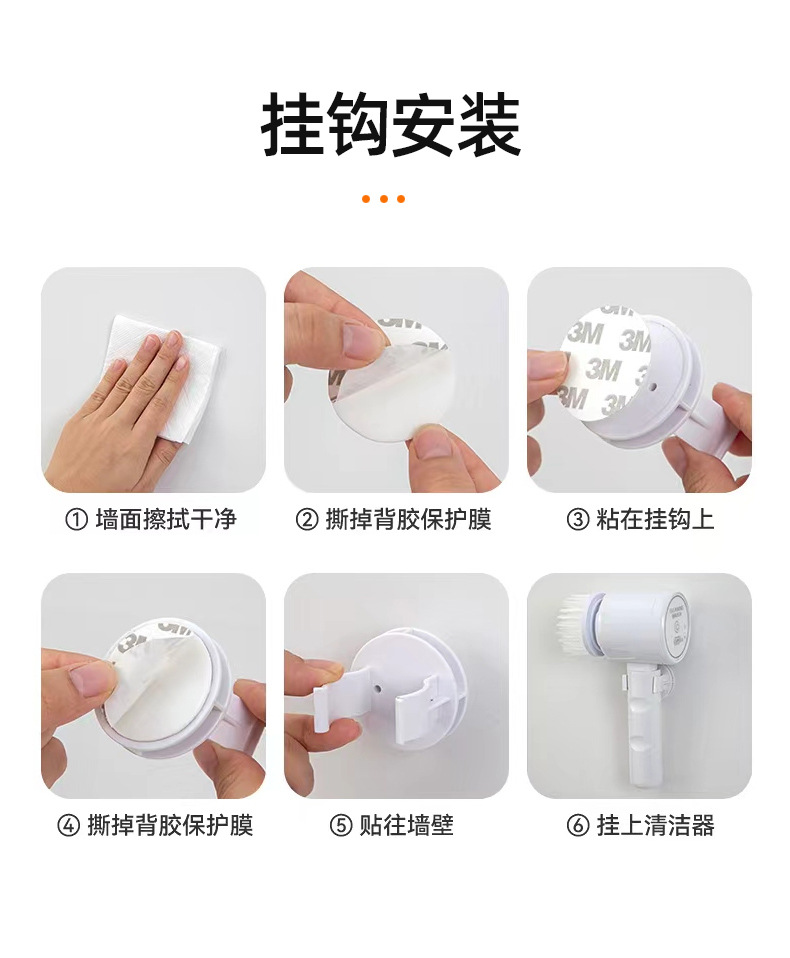 挂钩安装

3M 3M 3M 3M 3M

① 墙面擦拭干净

② 撕掉背胶保护膜

③ 粘在挂钩上

④ 撕掉背胶保护膜

⑤ 贴往墙壁

⑥ 挂上清洁器