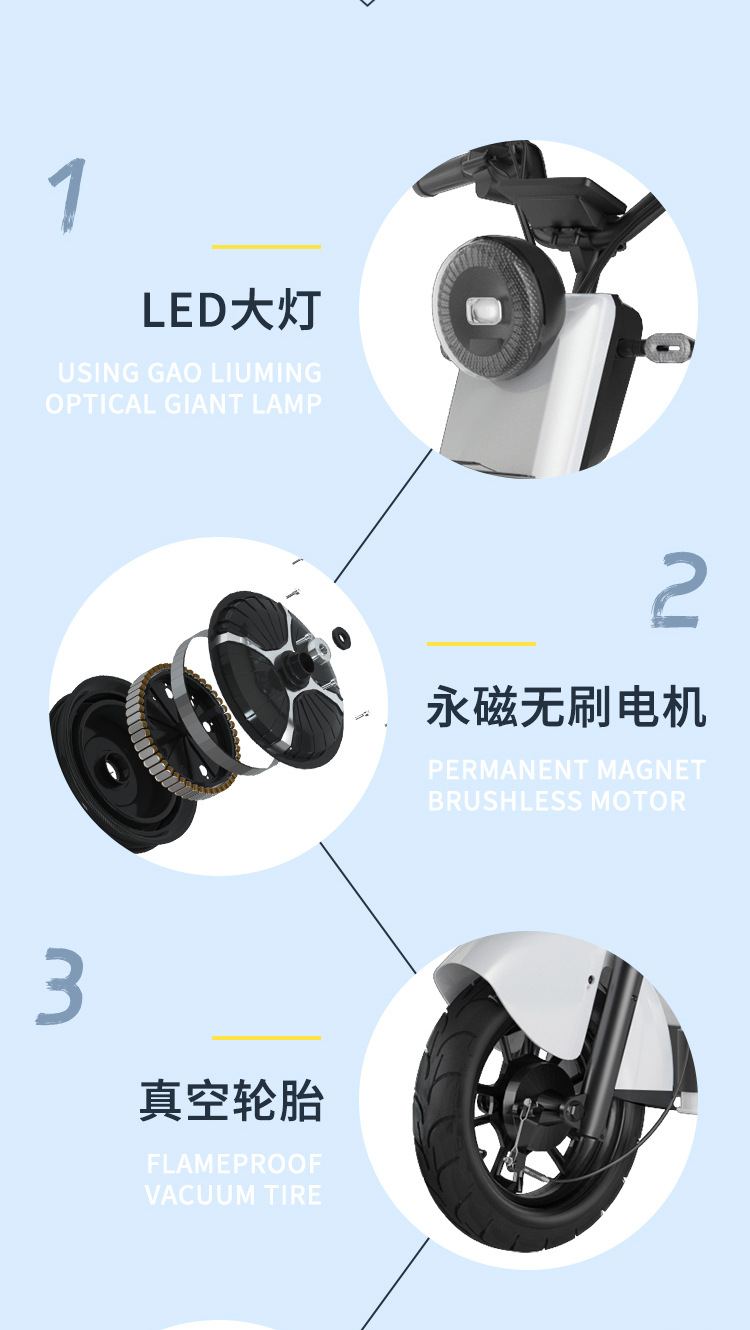 1

LED大灯

USING GAO LIUMING OPTICAL GIANT LAMP

2

永磁无刷电机

PERMANENT MAGNET BRUSHLESS MOTOR

3

真空轮胎

FLAMEPROOF VACUUM TIRE