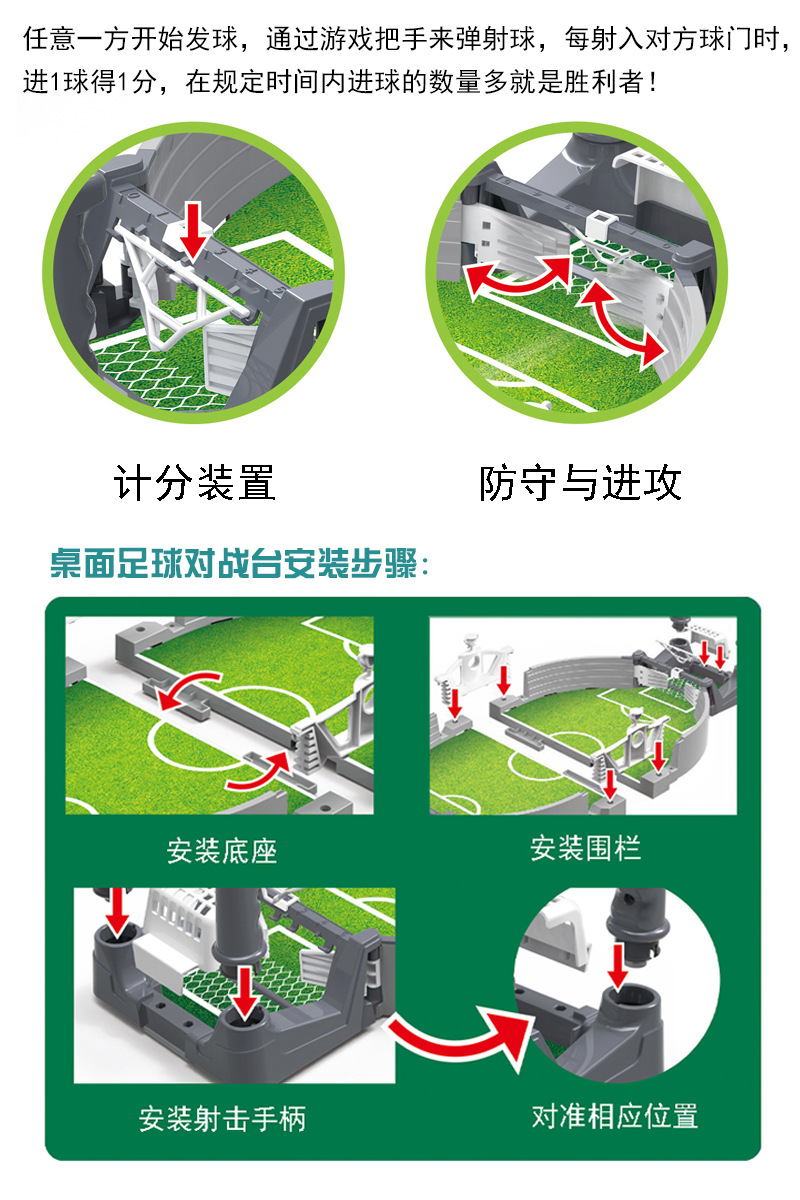 任意一方开始发球，通过游戏把手来弹射球，每射入对方球门时，进1球得1分，在规定时间内进球的数量多就是胜利者！

计分装置

防守与进攻

桌面足球对战台安装步骤：

安装底座

安装围栏

安装射击手柄

对准相应位置