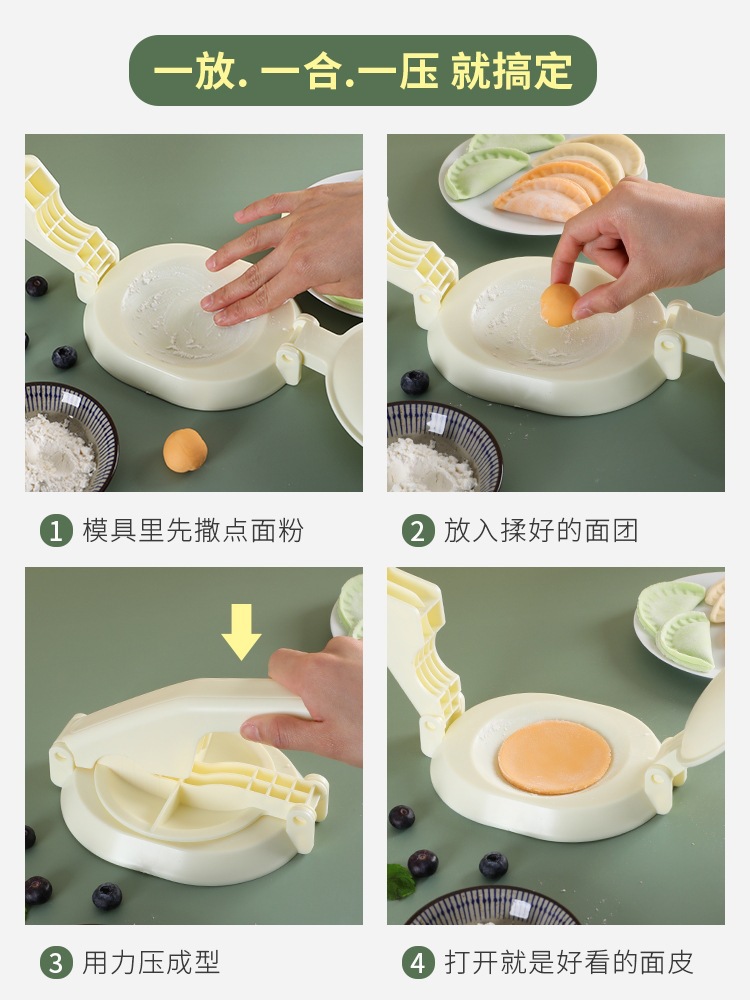 一放.一合.一压 就搞定

1 模具里先撒点面粉

2 放入揉好的面团

3 用力压成型

4 打开就是好看的面皮