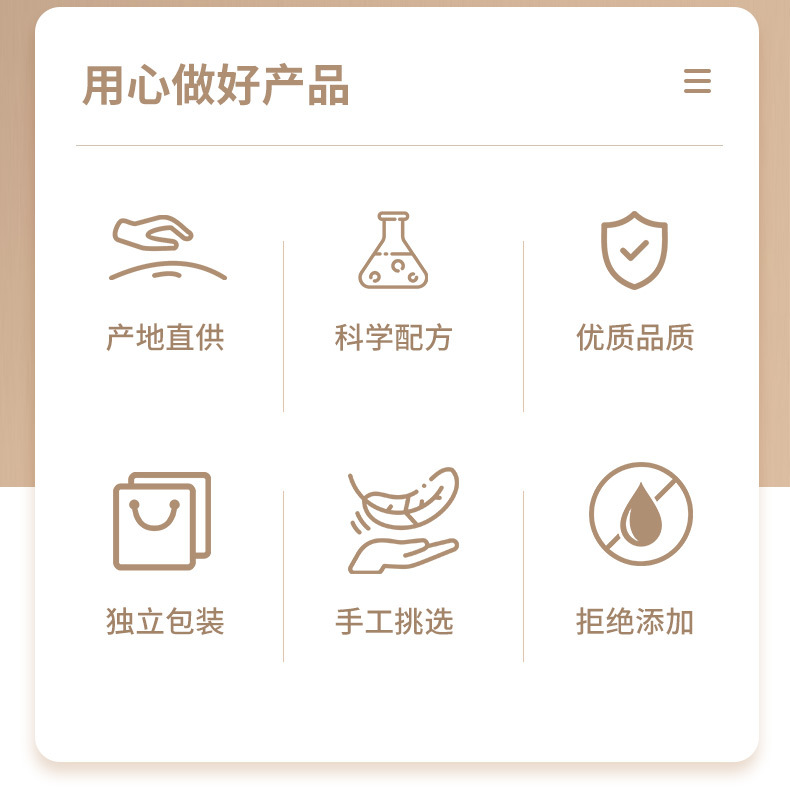 用心做好产品

产地直供

科学配方

优质品质

独立包装

手工挑选

拒绝添加