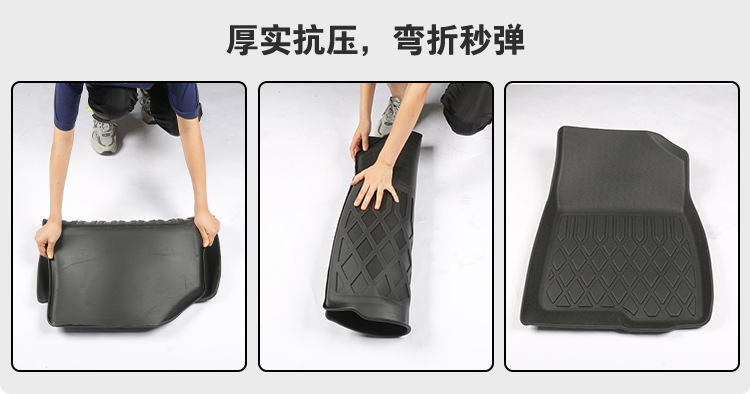 厚实抗压，弯折秒弹