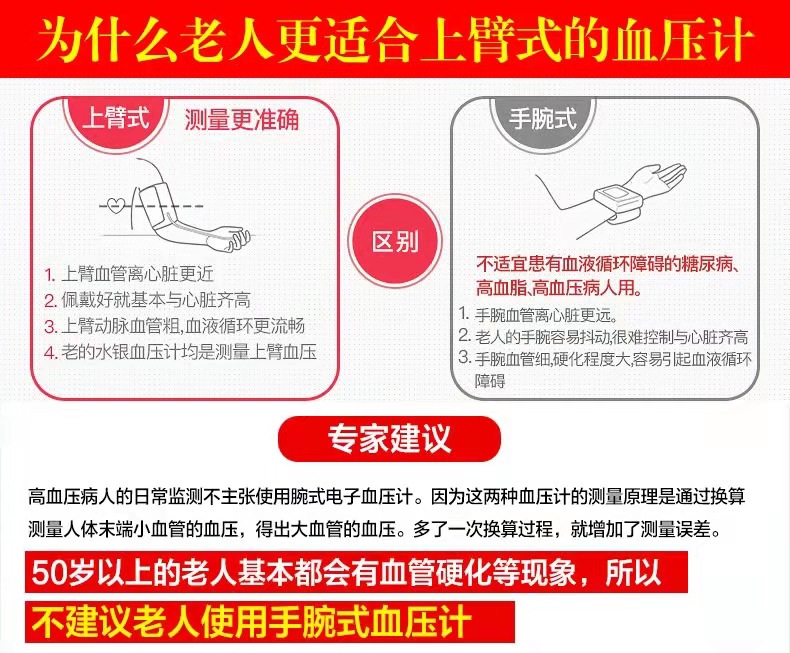 为什么老人更适合上臂式的血压计

上臂式 测量更准确

1. 上臂血管离心脏更近
2. 佩戴好就基本与心脏齐高
3. 上臂动脉血管粗,血液循环更流畅
4. 老的水银血压计均是测量上臂血压

区别

手腕式

不适宜患有血液循环障碍的糖尿病、高血脂、高血压病人用。

1. 手腕血管离心脏更远。
2. 老人的手腕容易抖动,很难控制与心脏齐高
3. 手腕血管细,硬化程度大,容易引起血液循环障碍

专家建议

高血压病人的日常监测不主张使用腕式电子血压计。因为这两种血压计的测量原理是通过换算测量人体末端小血管的血压，得出大血管的血压。多了一次换算过程，就增加了测量误差。

50岁以上的老人基本都会有血管硬化等现象，所以

不建议老人使用手腕式血压计