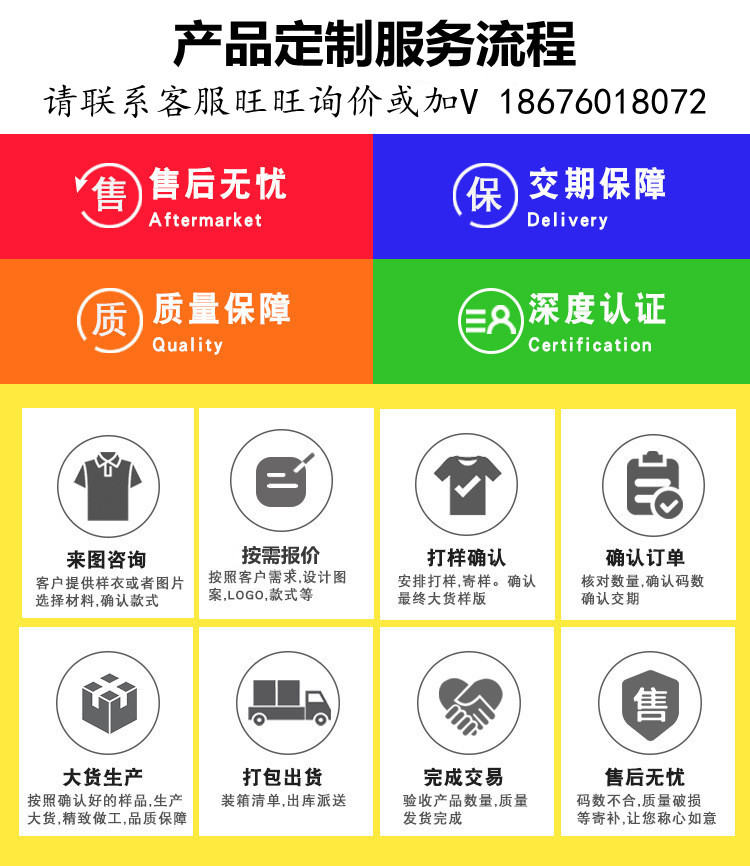 产品定制服务流程

请联系客服旺旺询价或加V 18676018072

售

售后无忧
Aftermarket

保

交期保障
Delivery

质

质量保障
Quality

深度认证
Certification

来图咨询
客户提供样衣或者图片选择材料,确认款式

按需报价
按照客户需求,设计图案,LOGO,款式等

打样确认
安排打样,寄样。确认最终大货样版

确认订单
核对数量,确认码数确认交期

大货生产
按照确认好的样品,生产大货,精致做工,品质保障

打包出货
装箱清单,出库派送

完成交易
验收产品数量,质量发货完成

售

售后无忧
码数不合,质量破损等寄补,让您称心如意