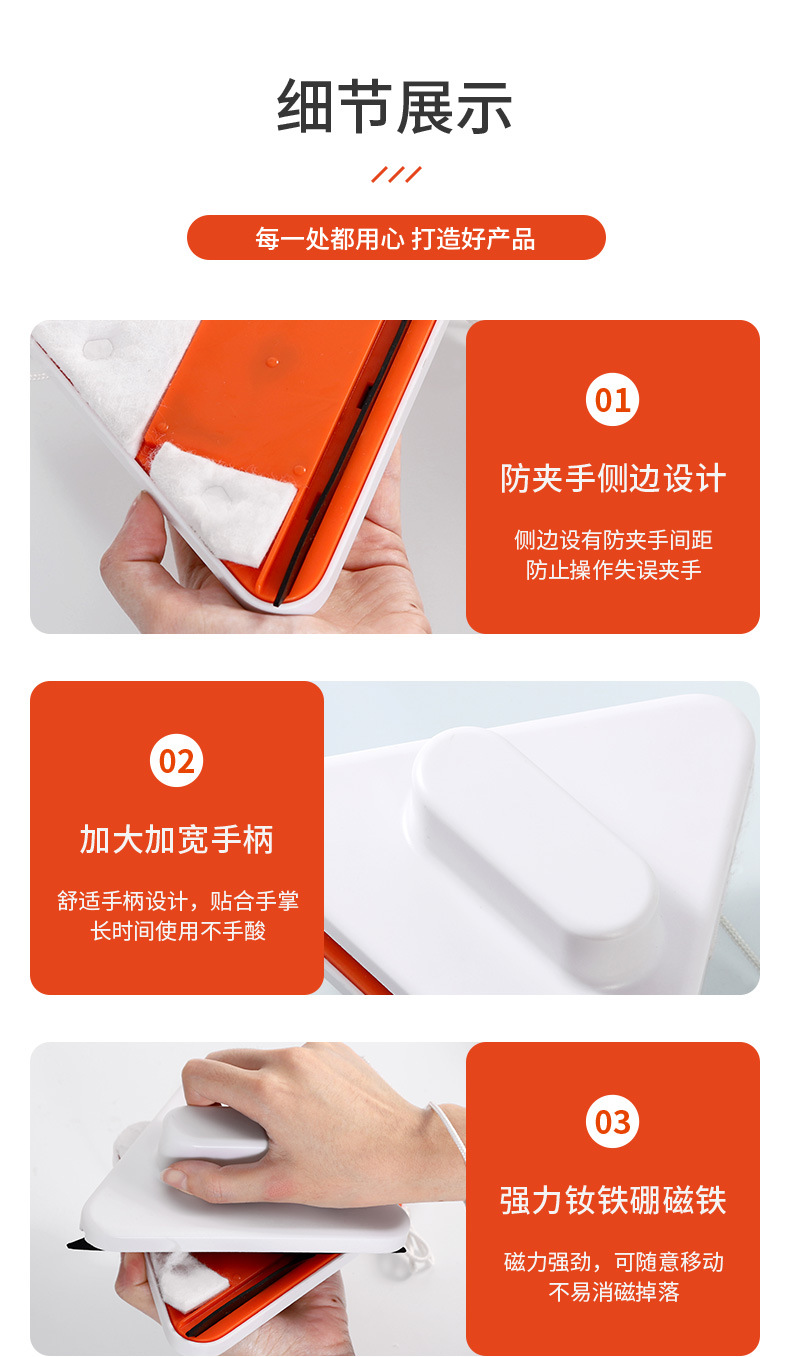 细节展示

每一处都用心 打造好产品

01

防夹手侧边设计

侧边设有防夹手间距
防止操作失误夹手

02

加大加宽手柄

舒适手柄设计，贴合手掌
长时间使用不手酸

03

强力钕铁硼磁铁

磁力强劲，可随意移动
不易消磁掉落