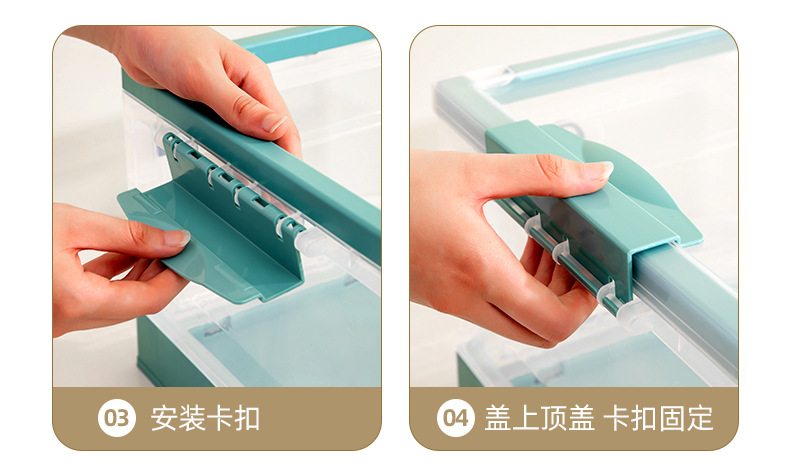 03 安装卡扣

04 盖上顶盖 卡扣固定