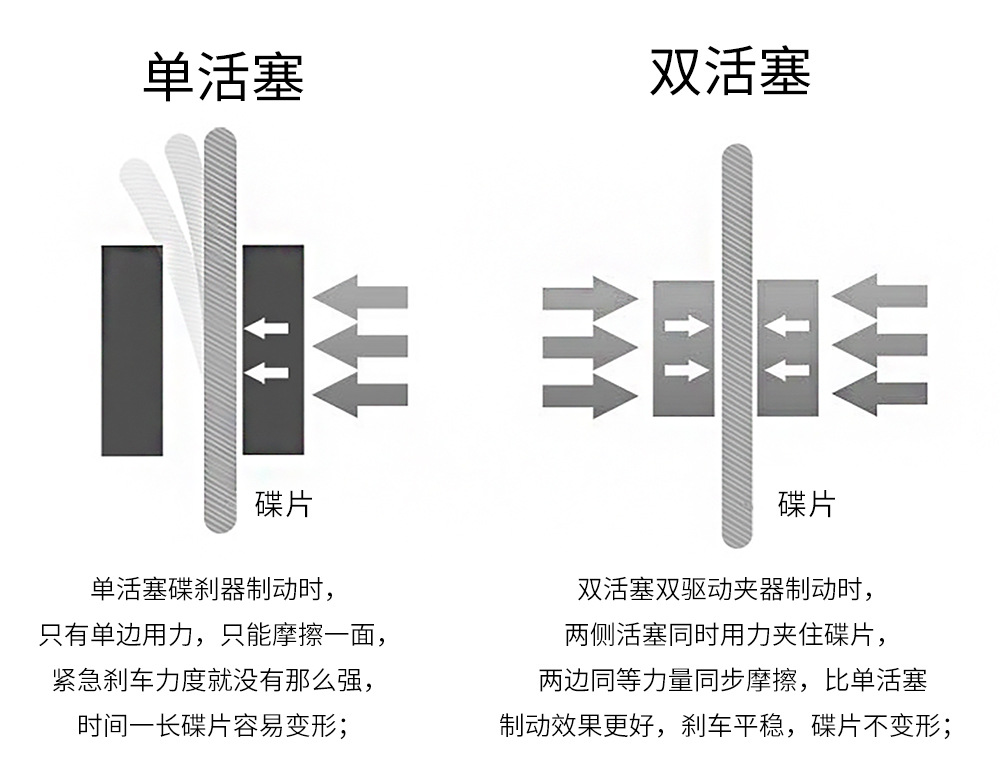 单活塞

碟片

单活塞碟刹器制动时，
只有单边用力，只能摩擦一面，
紧急刹车力度就没有那么强，
时间一长碟片容易变形；

双活塞

碟片

双活塞双驱动夹器制动时，
两侧活塞同时用力夹住碟片，
两边同等力量同步摩擦，比单活塞
制动效果更好，刹车平稳，碟片不变形；