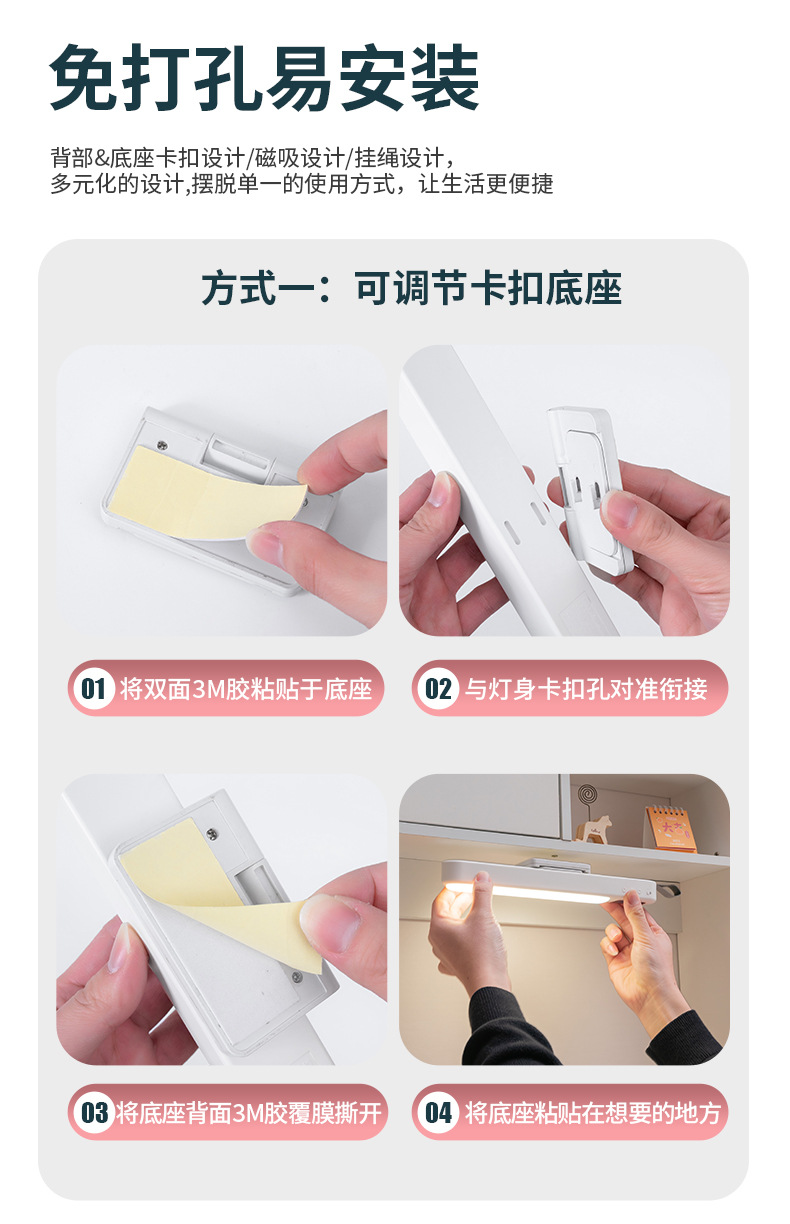 免打孔易安装

背部&底座卡扣设计/磁吸设计/挂绳设计，
多元化的设计,摆脱单一的使用方式，让生活更便捷

方式一：可调节卡扣底座

01 将双面3M胶粘贴于底座

02 与灯身卡扣孔对准衔接

03 将底座背面3M胶覆膜撕开

04 将底座粘贴在想要的地方