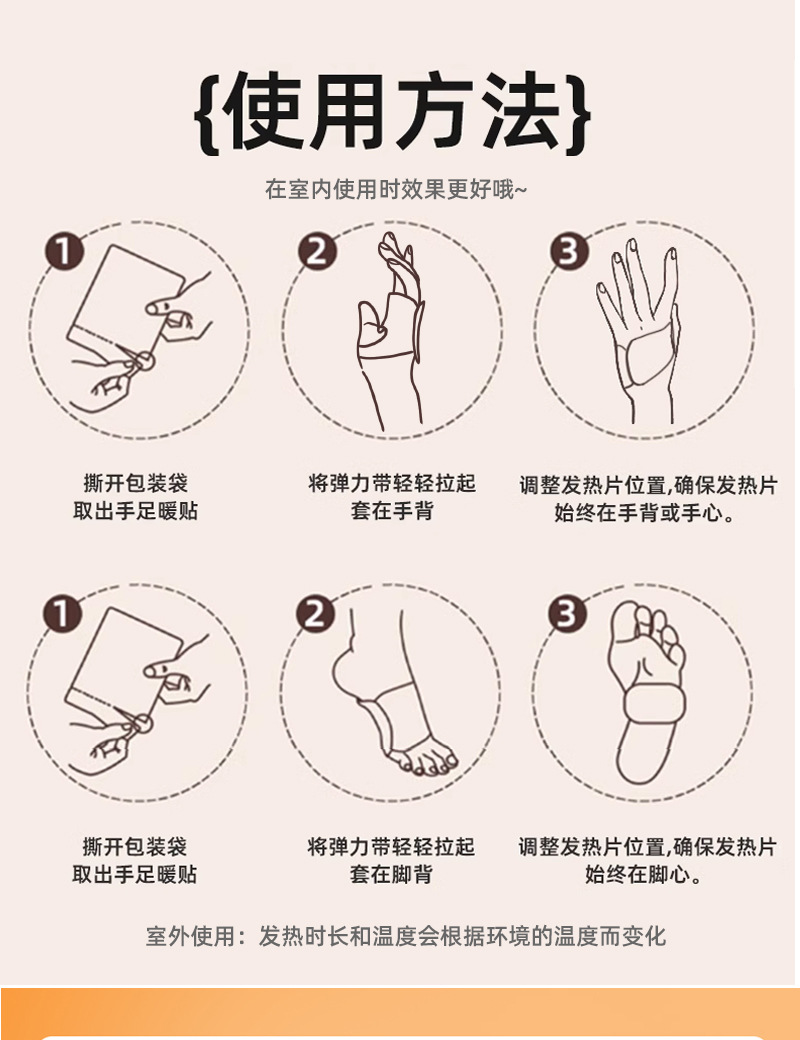 {使用方法}

在室内使用时效果更好哦~

1
撕开包装袋
取出手足暖贴

2
将弹力带轻轻拉起
套在手背

3
调整发热片位置,确保发热片
始终在手背或手心。

1
撕开包装袋
取出手足暖贴

2
将弹力带轻轻拉起
套在脚背

3
调整发热片位置,确保发热片
始终在脚心。

室外使用：发热时长和温度会根据环境的温度而变化