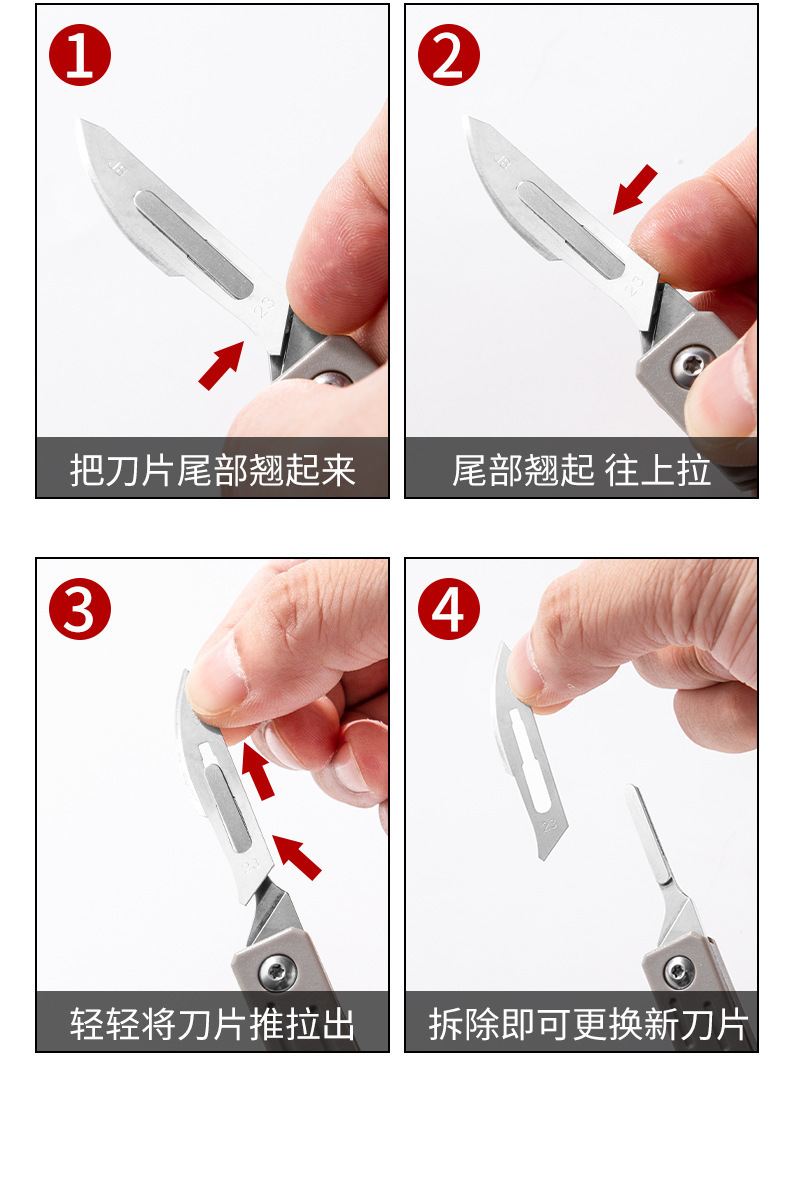 1
23
把刀片尾部翘起来

2
23
尾部翘起 往上拉

3
23
轻轻将刀片推拉出

4
23
拆除即可更换新刀片