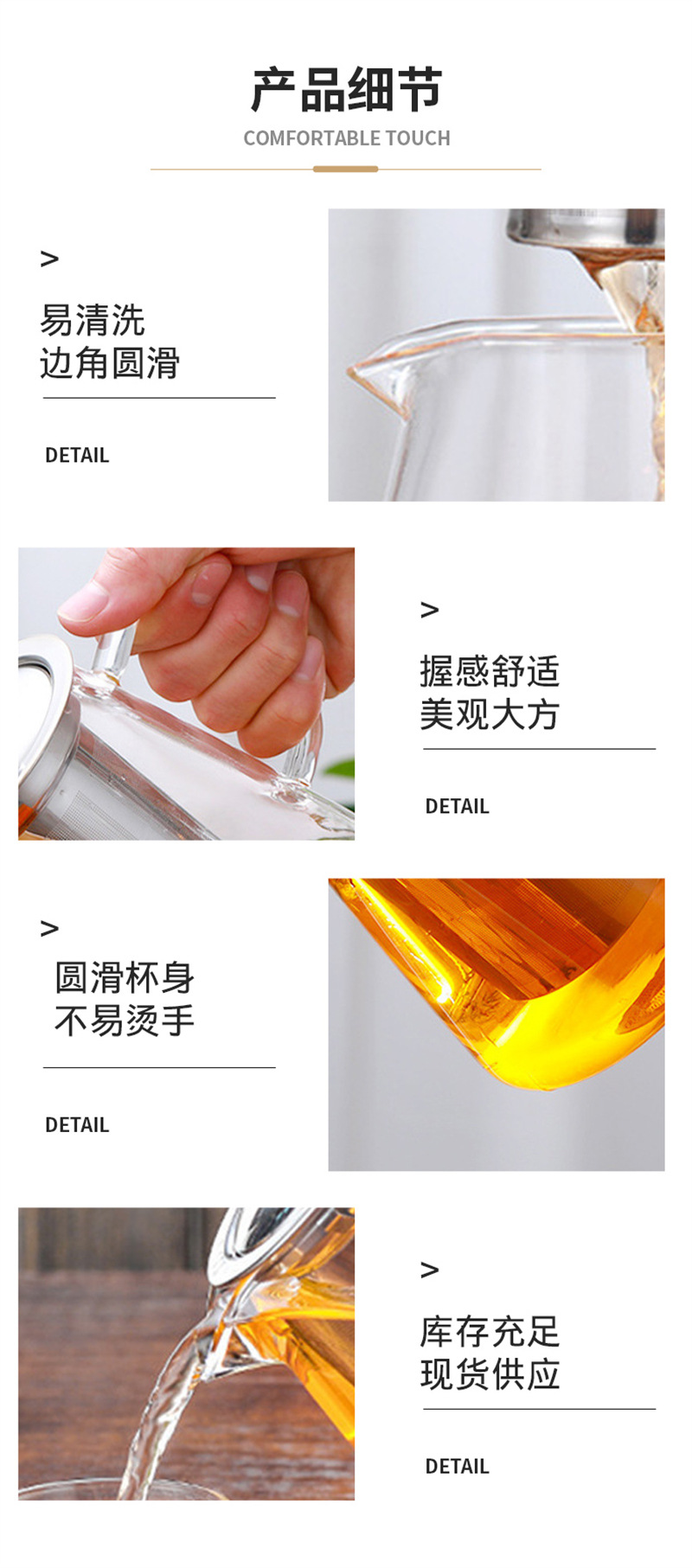 产品细节
COMFORTABLE TOUCH

>
易清洗
边角圆滑

DETAIL

>
握感舒适
美观大方

DETAIL

>
圆滑杯身
不易烫手

DETAIL

>
库存充足
现货供应

DETAIL