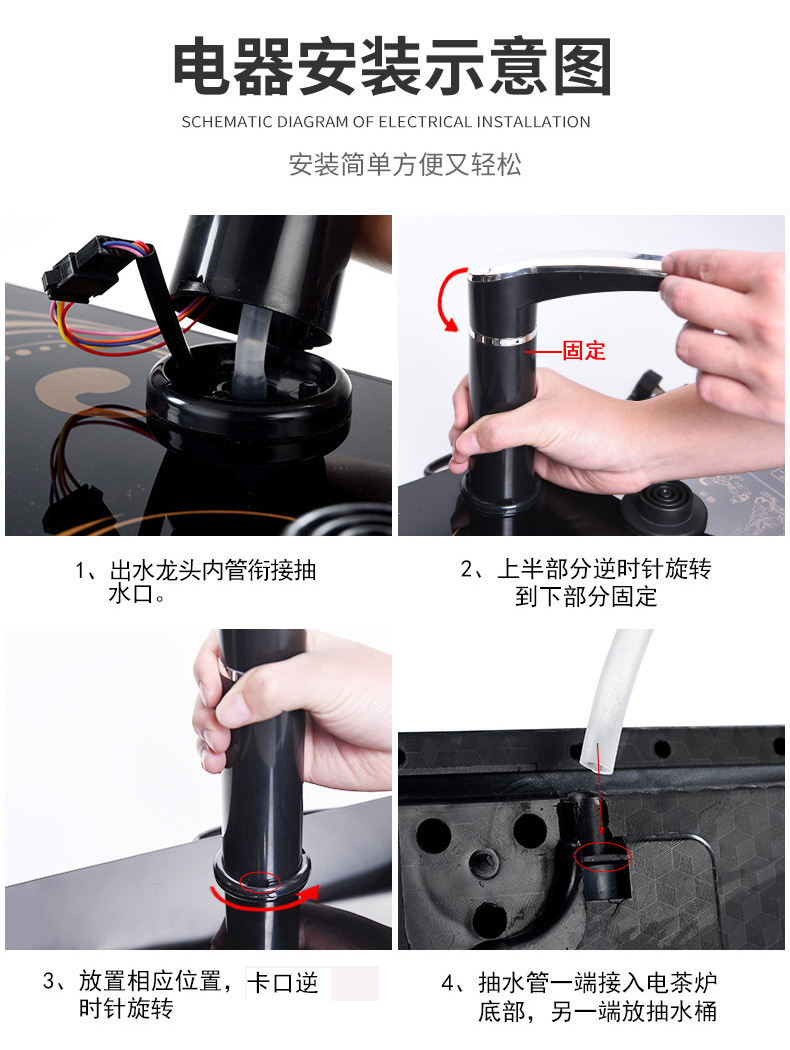 电器安装示意图

SCHEMATIC DIAGRAM OF ELECTRICAL INSTALLATION

安装简单方便又轻松

固定

1、出水龙头内管衔接抽水口。

2、上半部分逆时针旋转到下部分固定

3、放置相应位置，卡口逆时针旋转

4、抽水管一端接入电茶炉底部，另一端放抽水桶