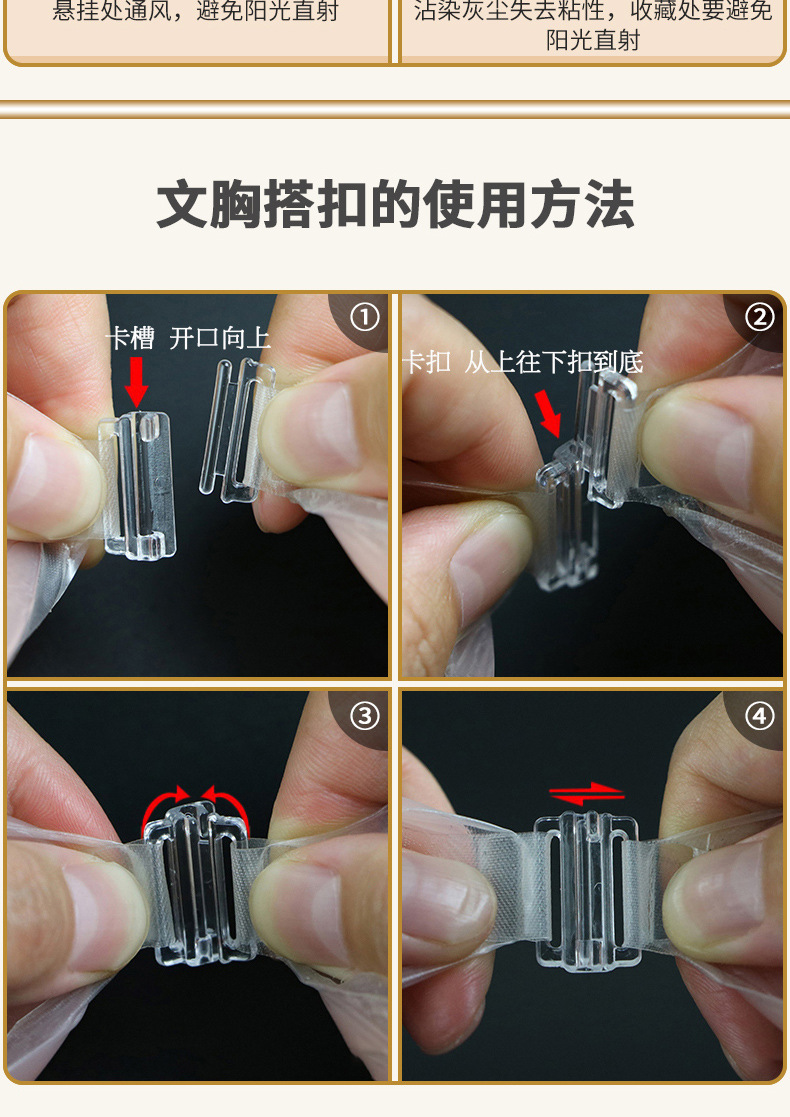 悬挂处通风，避免阳光直射

沾染灰尘失去粘性，收藏处要避免阳光直射

文胸搭扣的使用方法

①
卡槽 开口向上

②
卡扣 从上往下扣到底

③

④