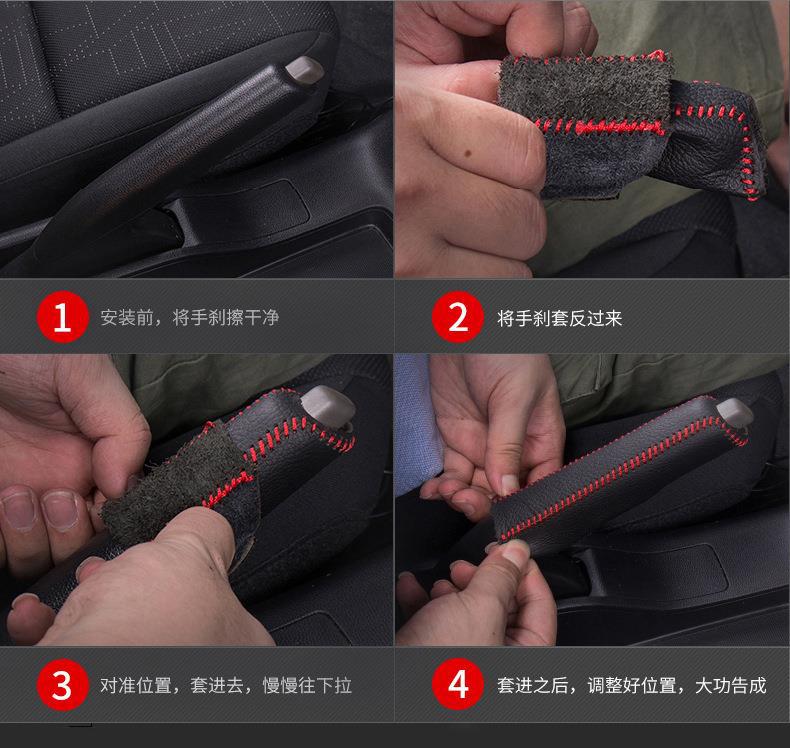 1 安装前，将手刹擦干净

2 将手刹套反过来

3 对准位置，套进去，慢慢往下拉

4 套进之后，调整好位置，大功告成