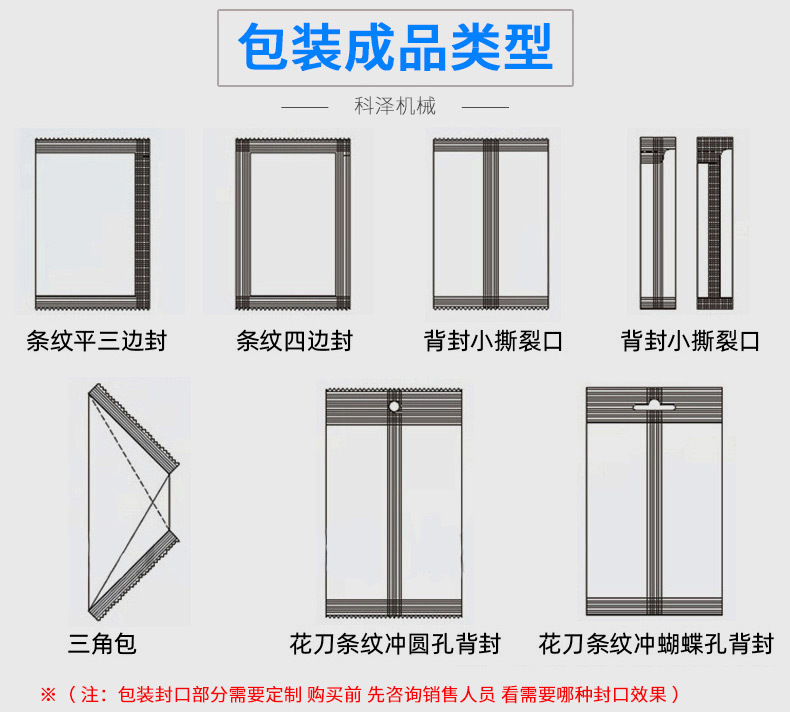 包装成品类型

科泽机械

条纹平三边封

条纹四边封

背封小撕裂口

背封小撕裂口

三角包

花刀条纹冲圆孔背封

花刀条纹冲蝴蝶孔背封

※（注：包装封口部分需要定制 购买前 先咨询销售人员 看需要哪种封口效果）