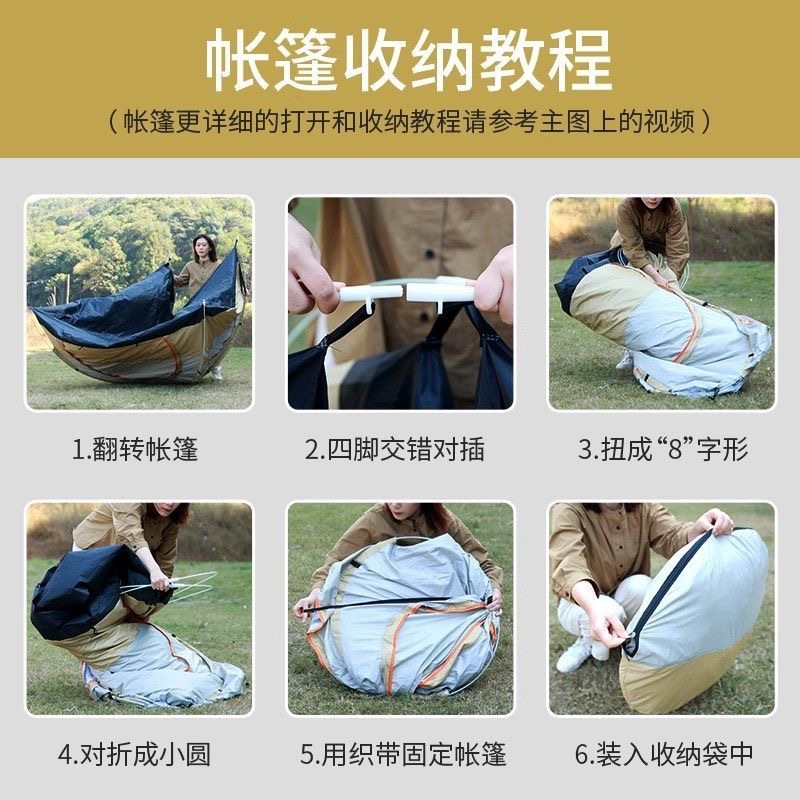 帐篷收纳教程

（帐篷更详细的打开和收纳教程请参考主图上的视频）

1.翻转帐篷

2.四脚交错对插

3.扭成“8”字形

4.对折成小圆

5.用织带固定帐篷

6.装入收纳袋中