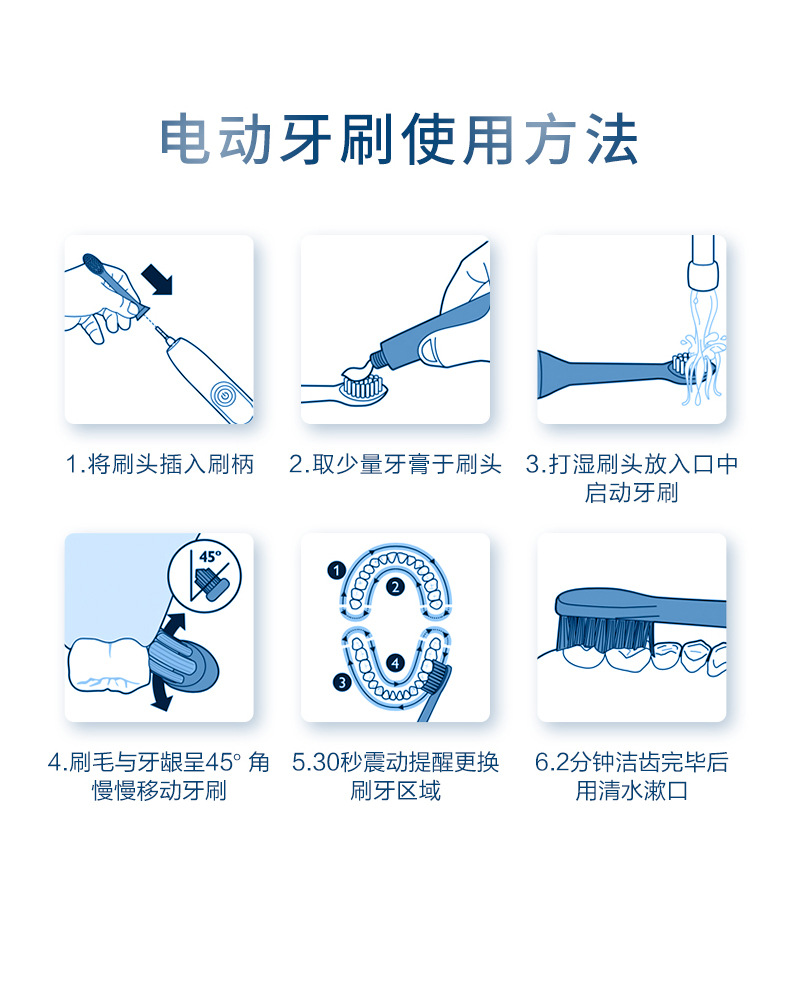 电动牙刷使用方法

1.将刷头插入刷柄

2.取少量牙膏于刷头

3.打湿刷头放入口中启动牙刷

45°

4.刷毛与牙龈呈45° 角慢慢移动牙刷

1
2
3
4

5.30秒震动提醒更换刷牙区域

6.2分钟洁齿完毕后用清水漱口