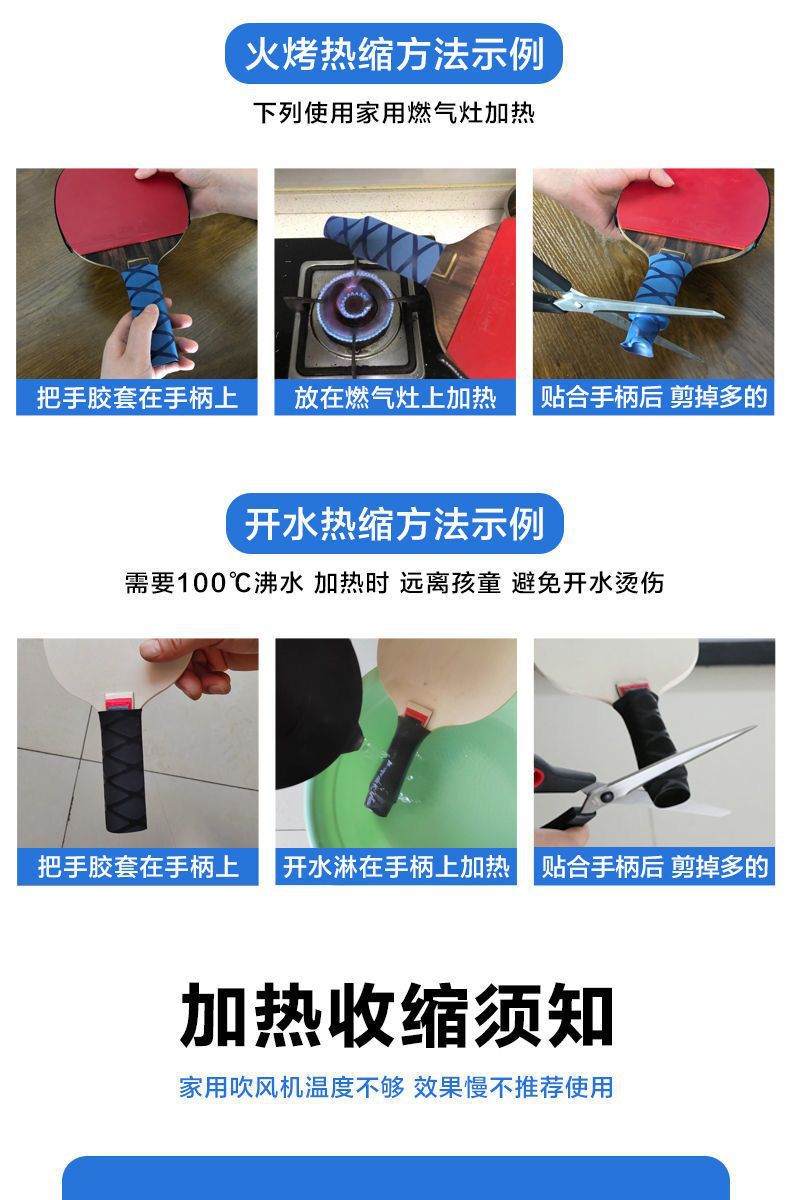 火烤热缩方法示例

下列使用家用燃气灶加热

把手胶套在手柄上

放在燃气灶上加热

贴合手柄后 剪掉多的

开水热缩方法示例

需要100℃沸水 加热时 远离孩童 避免开水烫伤

把手胶套在手柄上

开水淋在手柄上加热

贴合手柄后 剪掉多的

加热收缩须知

家用吹风机温度不够 效果慢不推荐使用