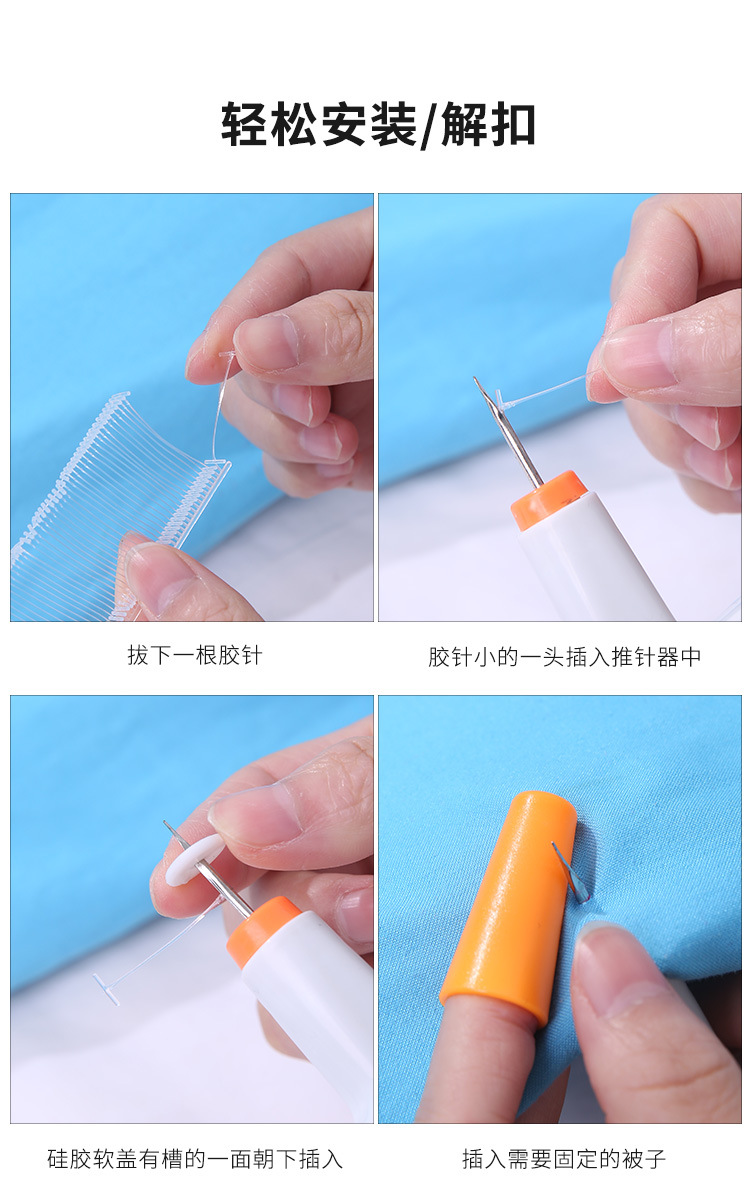 轻松安装/解扣

拔下一根胶针

胶针小的一头插入推针器中

硅胶软盖有槽的一面朝下插入

插入需要固定的被子