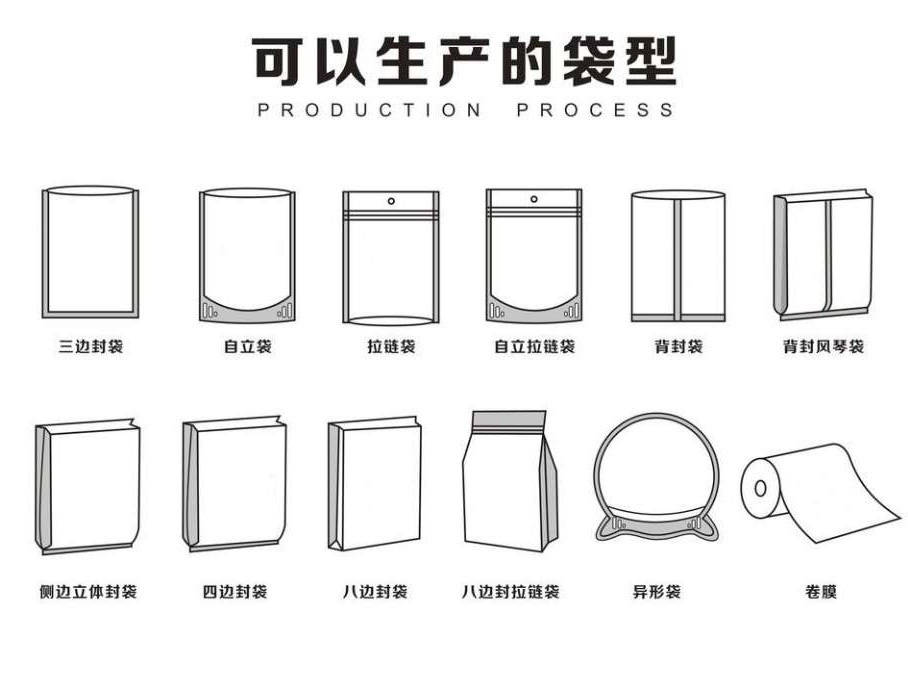 可以生产的袋型
PRODUCTION PROCESS

三边封袋
自立袋
拉链袋
自立拉链袋
背封袋
背封风琴袋

侧边立体封袋
四边封袋
八边封袋
八边封拉链袋
异形袋
卷膜