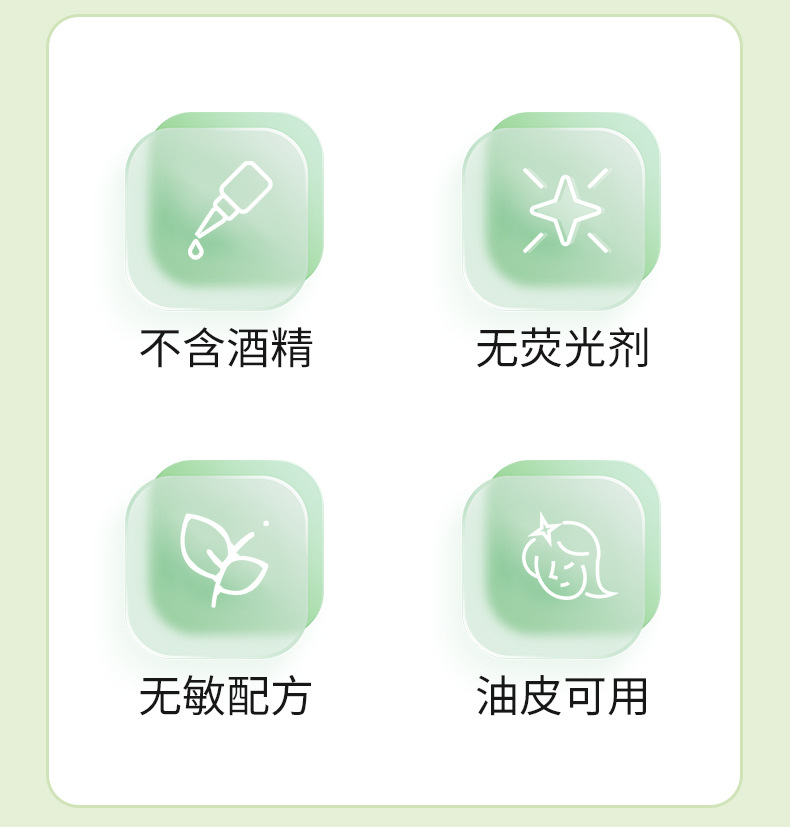 不含酒精

无荧光剂

无敏配方

油皮可用