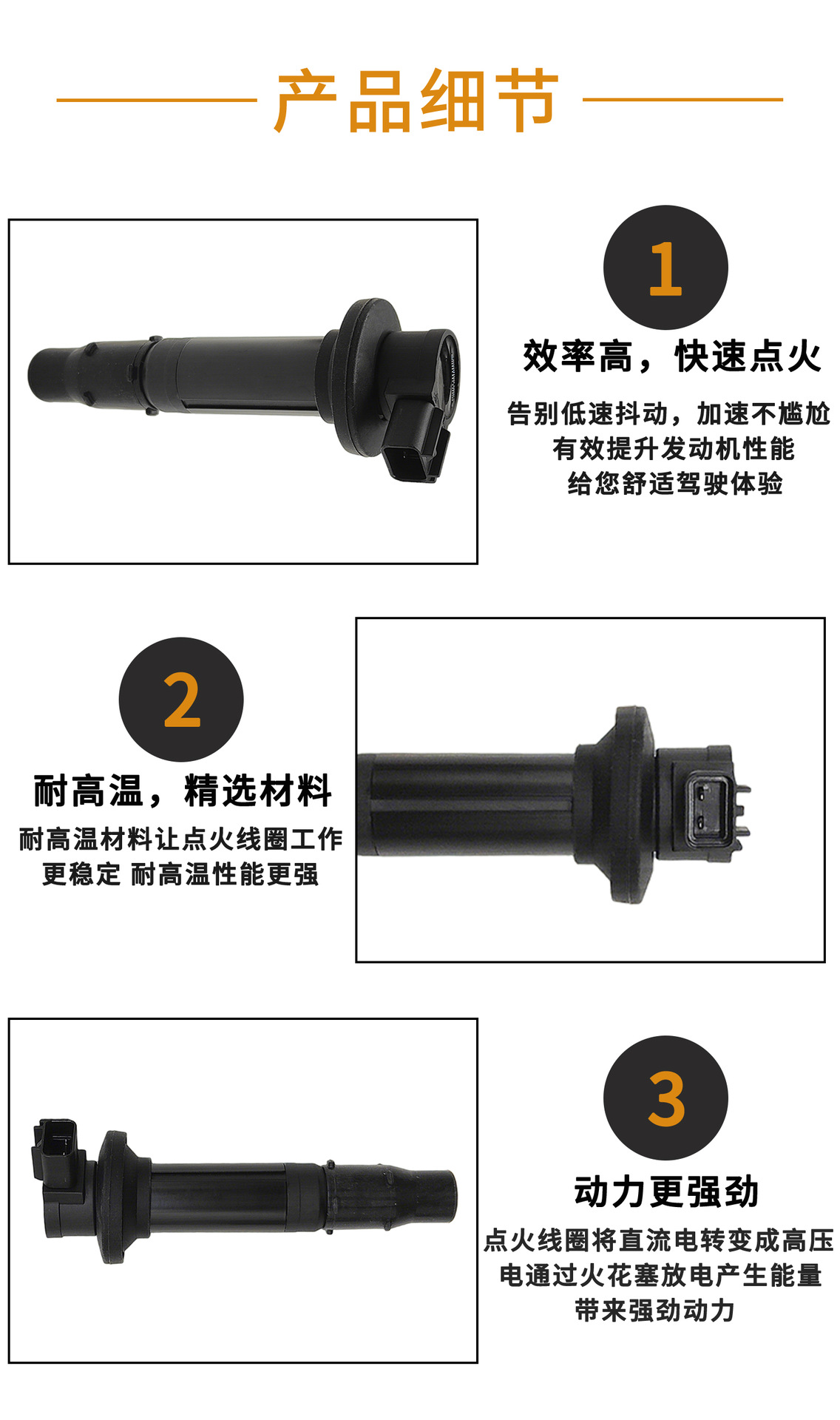 产品细节

1

效率高，快速点火

告别低速抖动，加速不尴尬
有效提升发动机性能
给您舒适驾驶体验

2

耐高温，精选材料

耐高温材料让点火线圈工作
更稳定 耐高温性能更强

3

动力更强劲

点火线圈将直流电转变成高压
电通过火花塞放电产生能量
带来强劲动力