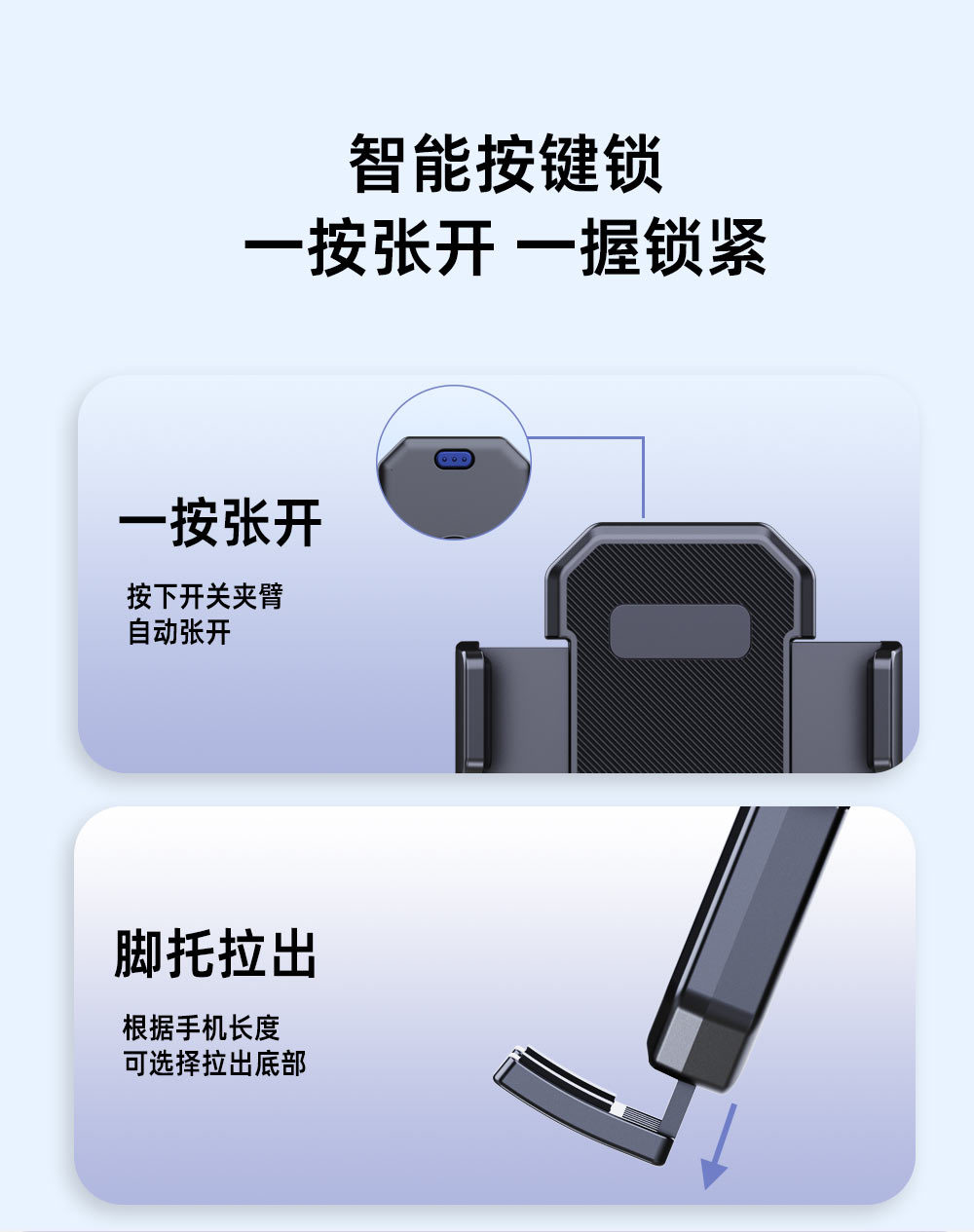 智能按键锁
一按张开 一握锁紧

一按张开

按下开关夹臂
自动张开

脚托拉出

根据手机长度
可选择拉出底部