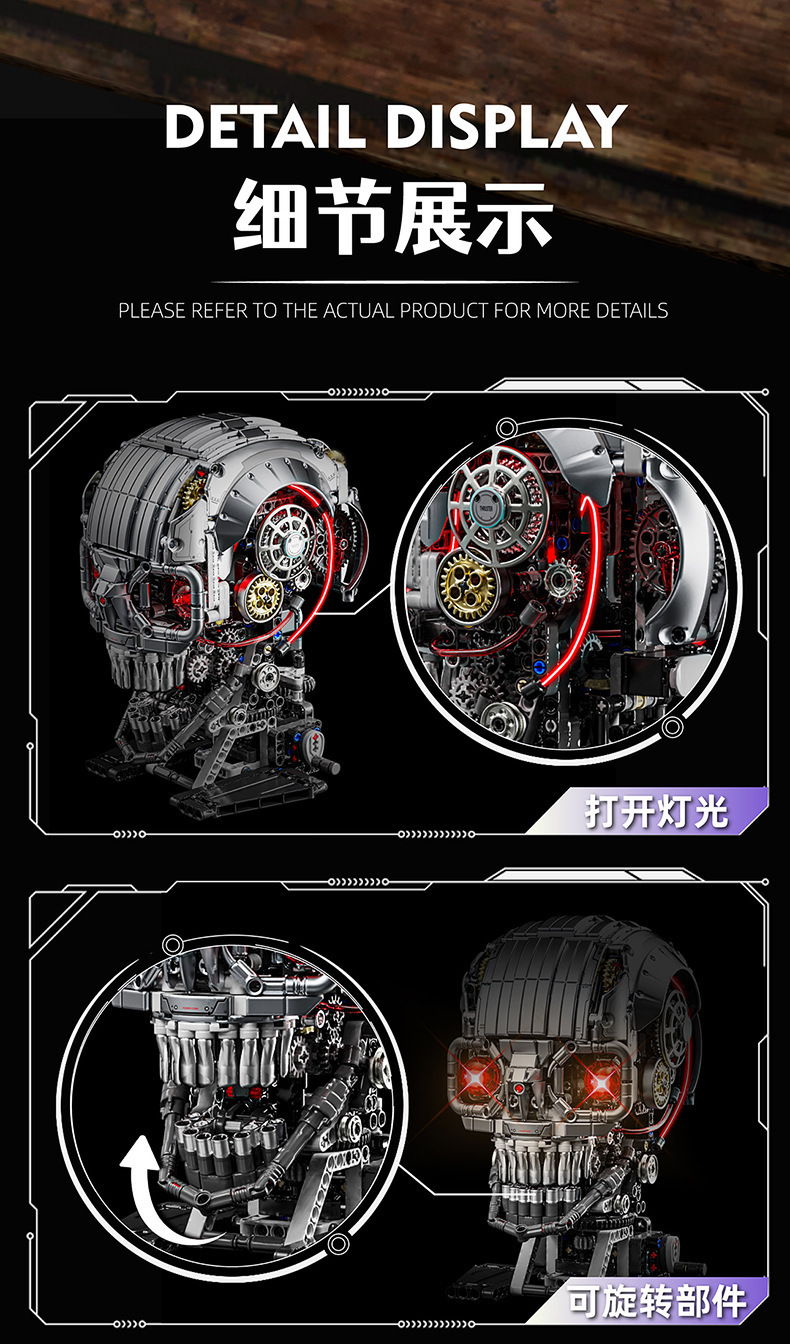 DETAIL DISPLAY
细节展示

PLEASE REFER TO THE ACTUAL PRODUCT FOR MORE DETAILS

打开灯光

可旋转部件