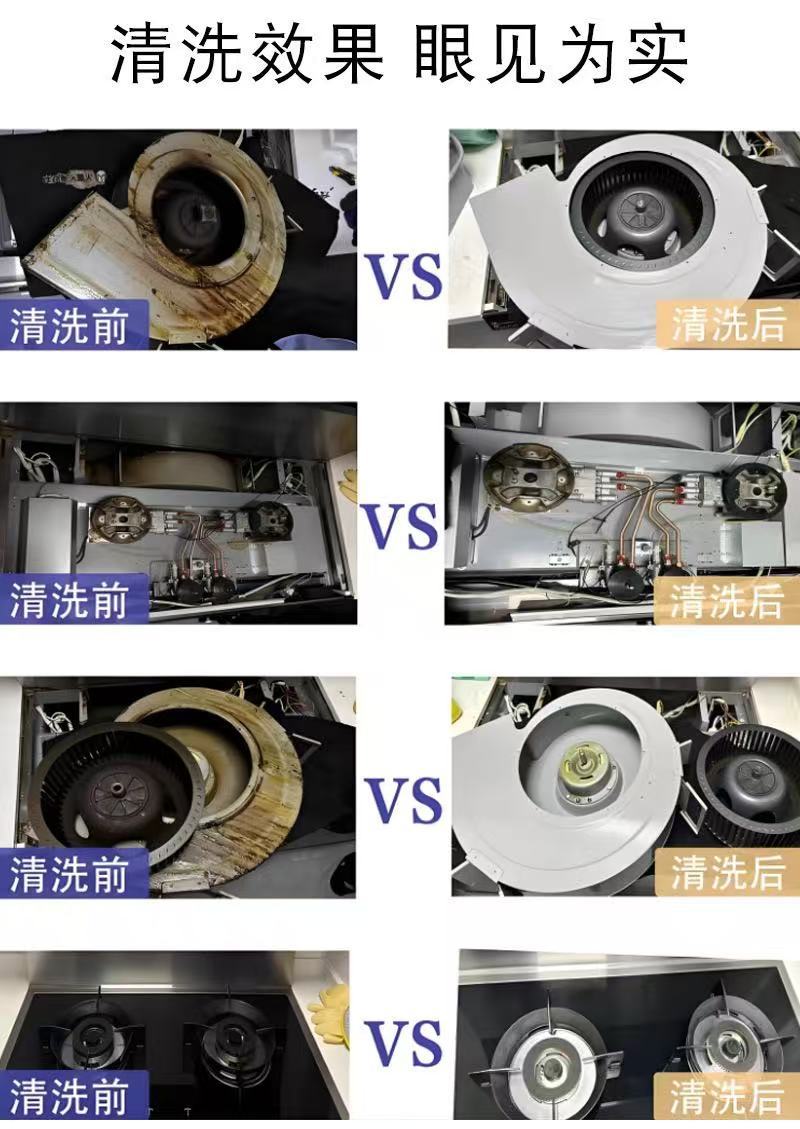 清洗效果 眼见为实

清洗前
VS
清洗后

清洗前
VS
清洗后

清洗前
VS
清洗后

清洗前
VS
清洗后