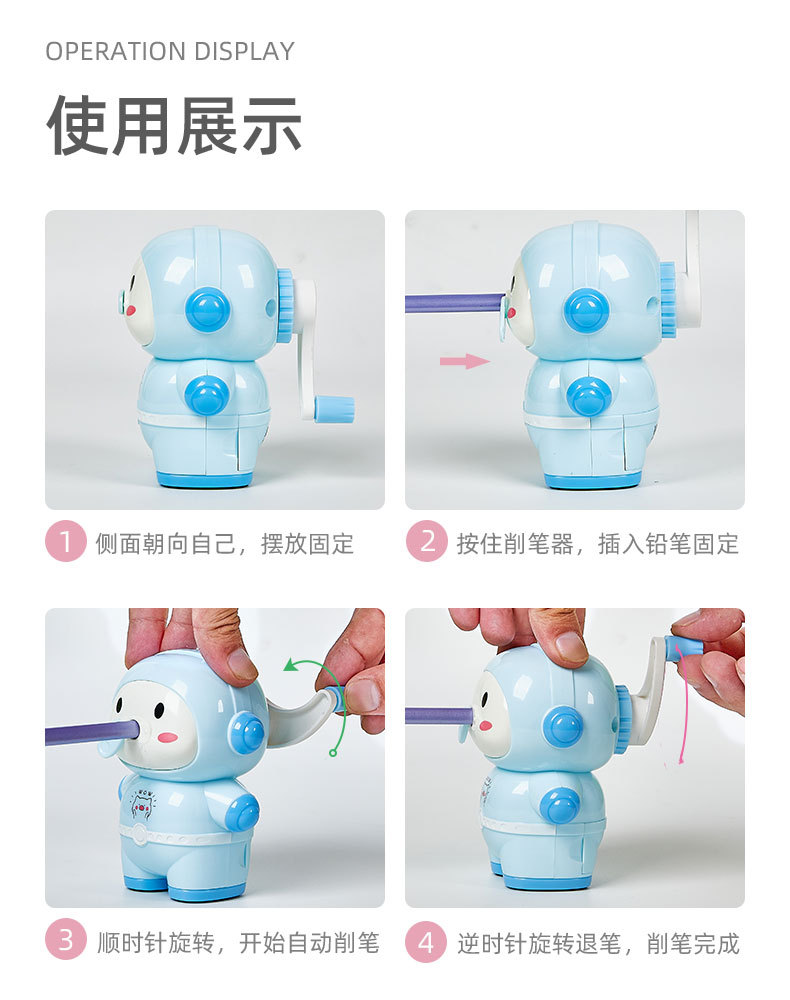 OPERATION DISPLAY

使用展示

1 侧面朝向自己，摆放固定

2 按住削笔器，插入铅笔固定

3 顺时针旋转，开始自动削笔

4 逆时针旋转退笔，削笔完成