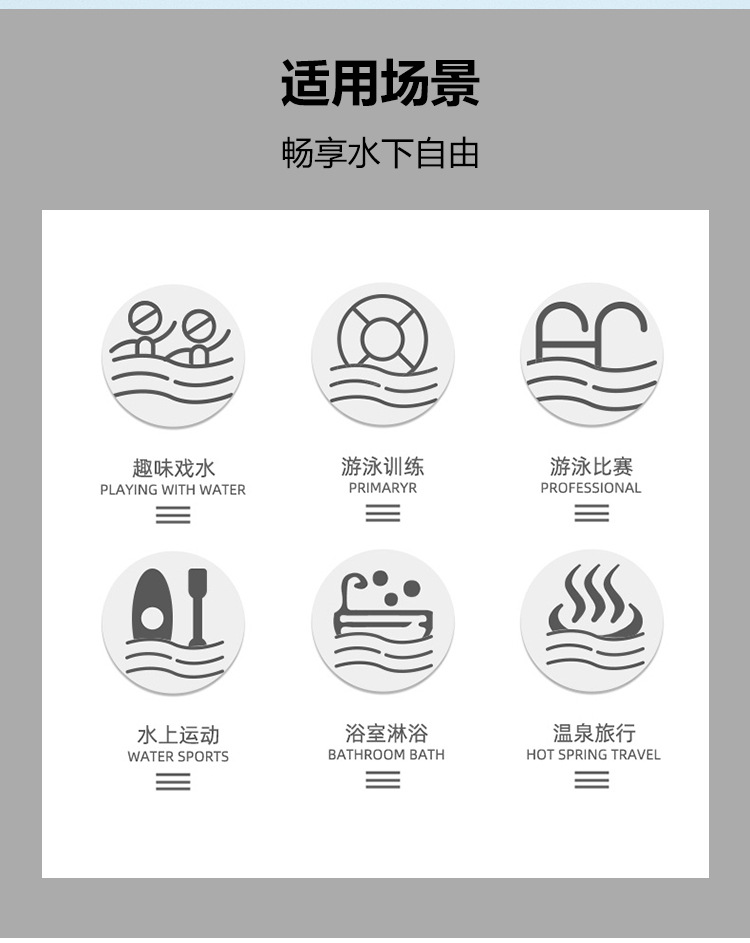 适用场景

畅享水下自由

趣味戏水
PLAYING WITH WATER

游泳训练
PRIMARYR

游泳比赛
PROFESSIONAL

水上运动
WATER SPORTS

浴室淋浴
BATHROOM BATH

温泉旅行
HOT SPRING TRAVEL